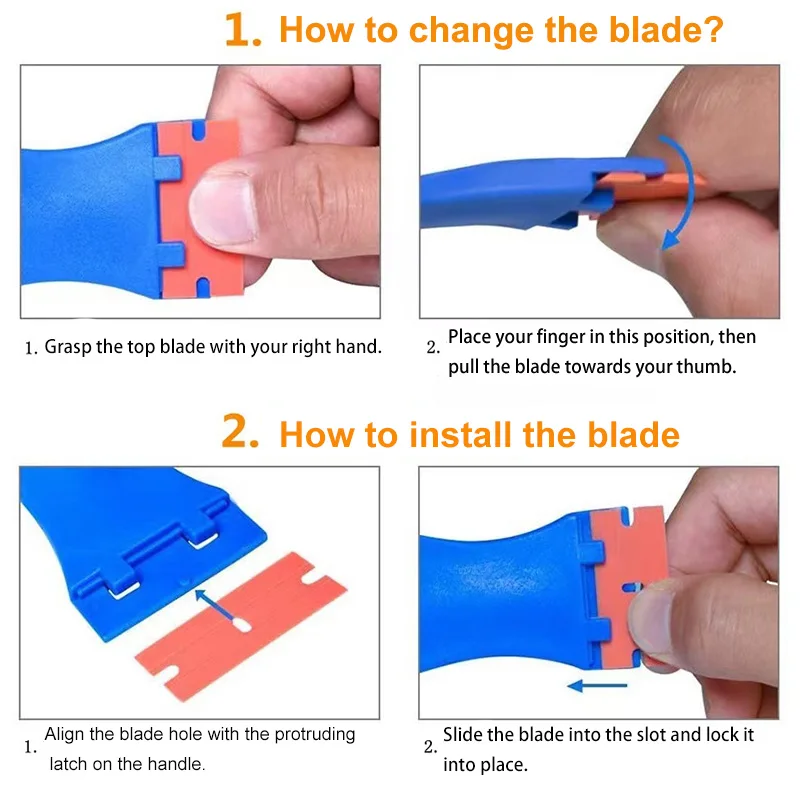 1. How to change the blade?

1. Grasp the top blade with your right hand.

2. Place your finger in this position, then pull the blade towards your thumb.

2. How to install the blade

1. Align the blade hole with the protruding latch on the handle.

2. Slide the blade into the slot and lock it into place.