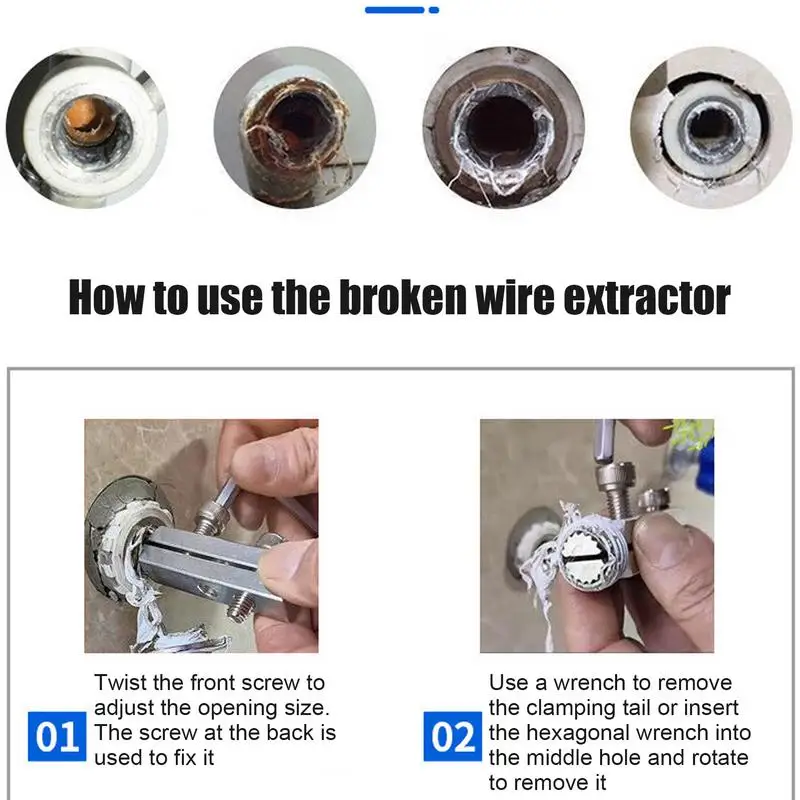 How to use the broken wire extractor

01 Twist the front screw to adjust the opening size. The screw at the back is used to fix it

02 Use a wrench to remove the clamping tail or insert the hexagonal wrench into the middle hole and rotate to remove it