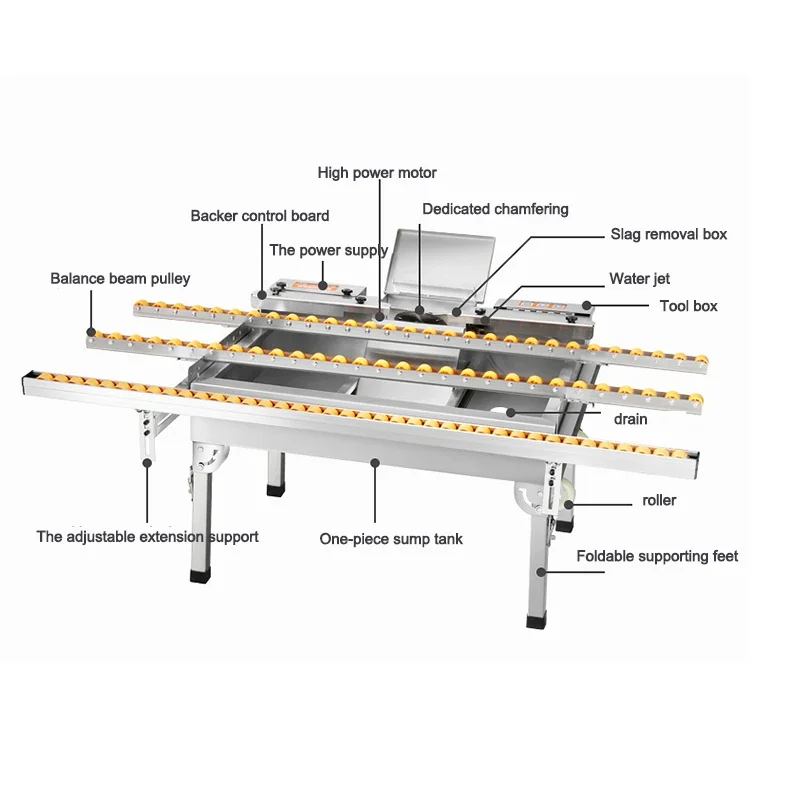 High power motor
Backer control board
Dedicated chamfering
Slag removal box
The power supply
Balance beam pulley
Water jet
Tool box
drain
roller
The adjustable extension support
One-piece sump tank
Foldable supporting feet