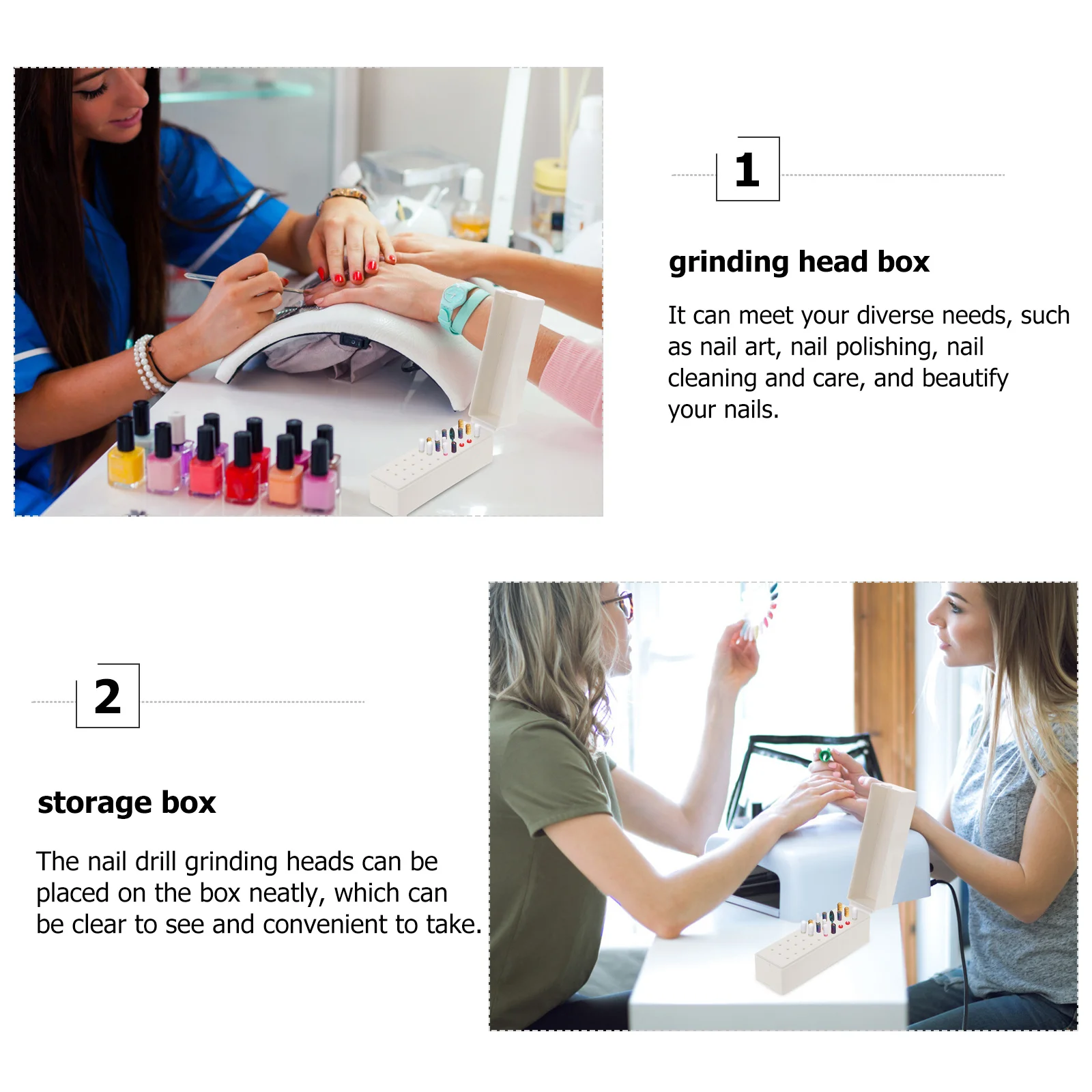 1

grinding head box

It can meet your diverse needs, such as nail art, nail polishing, nail cleaning and care, and beautify your nails.

2

storage box

The nail drill grinding heads can be placed on the box neatly, which can be clear to see and convenient to take.