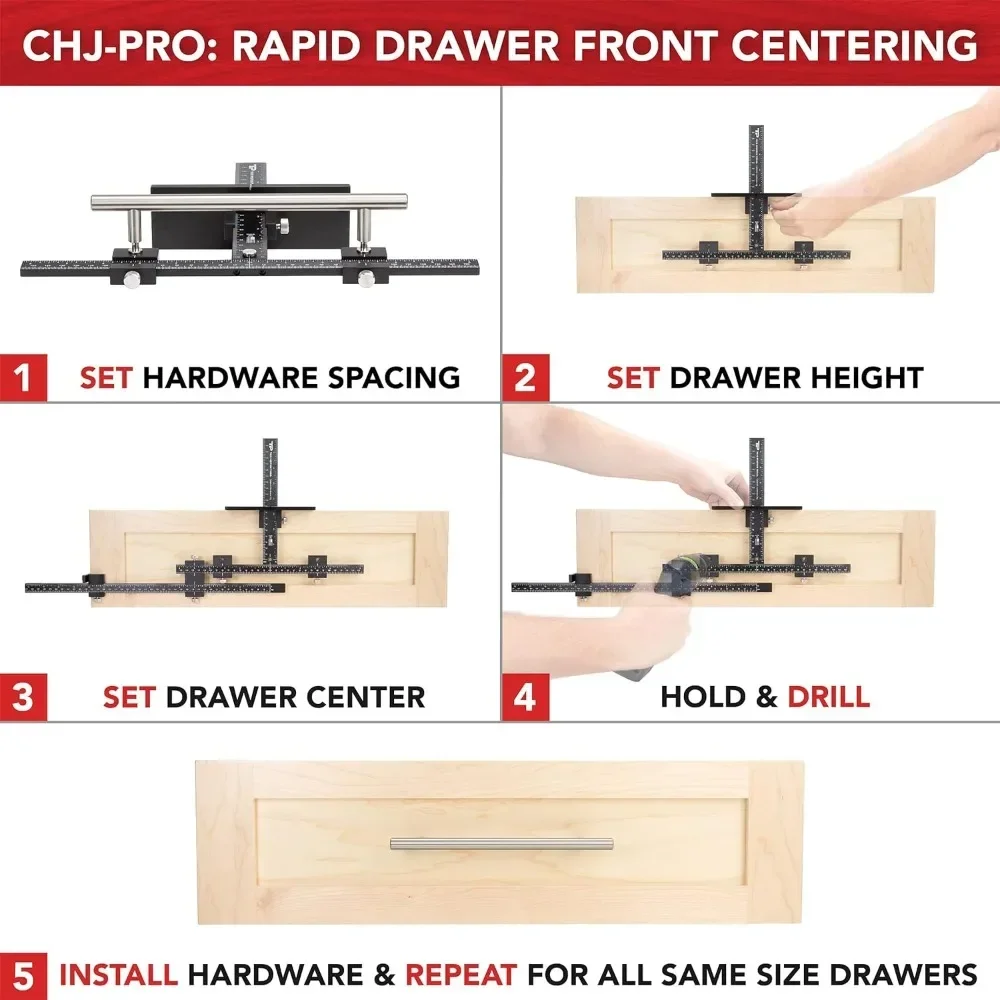 CHJ-PRO: RAPID DRAWER FRONT CENTERING

1 SET HARDWARE SPACING

2 SET DRAWER HEIGHT

3 SET DRAWER CENTER

4 HOLD & DRILL

5 INSTALL HARDWARE & REPEAT FOR ALL SAME SIZE DRAWERS