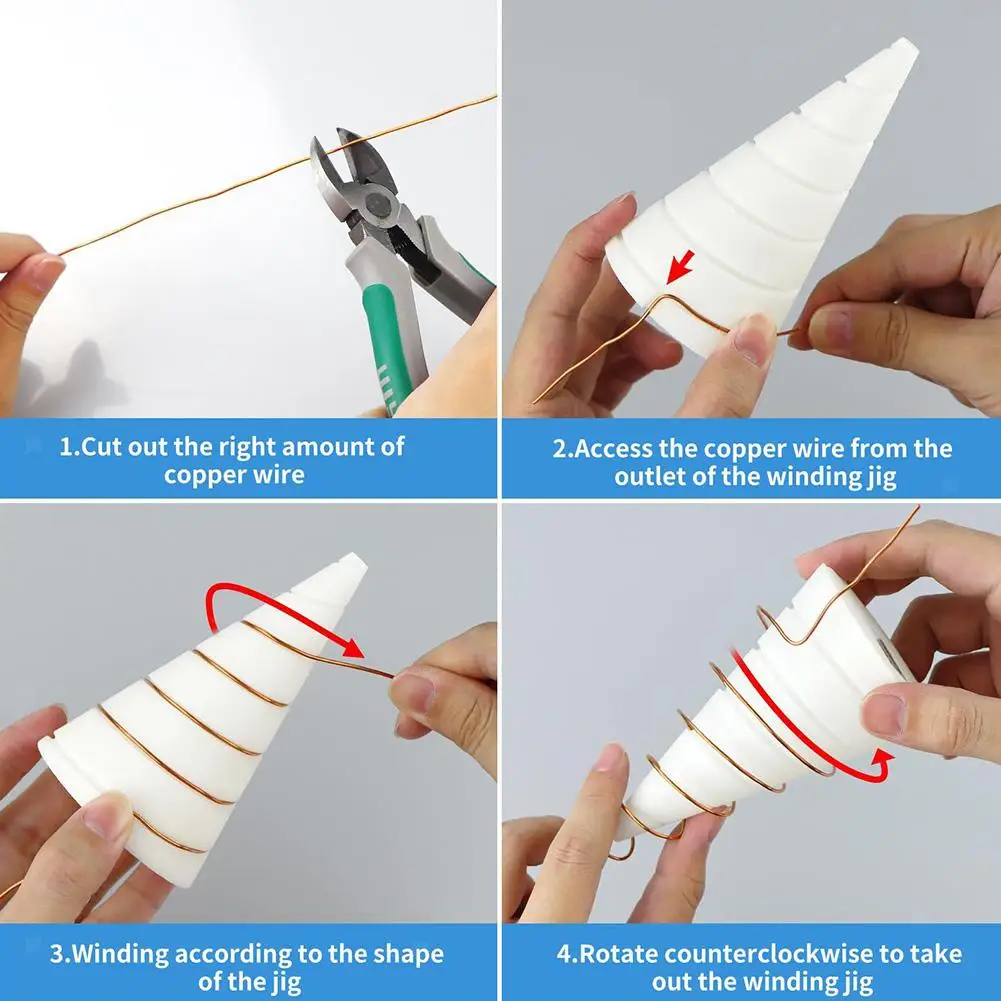 1.Cut out the right amount of copper wire

2.Access the copper wire from the outlet of the winding jig

3.Winding according to the shape of the jig

4.Rotate counterclockwise to take out the winding jig