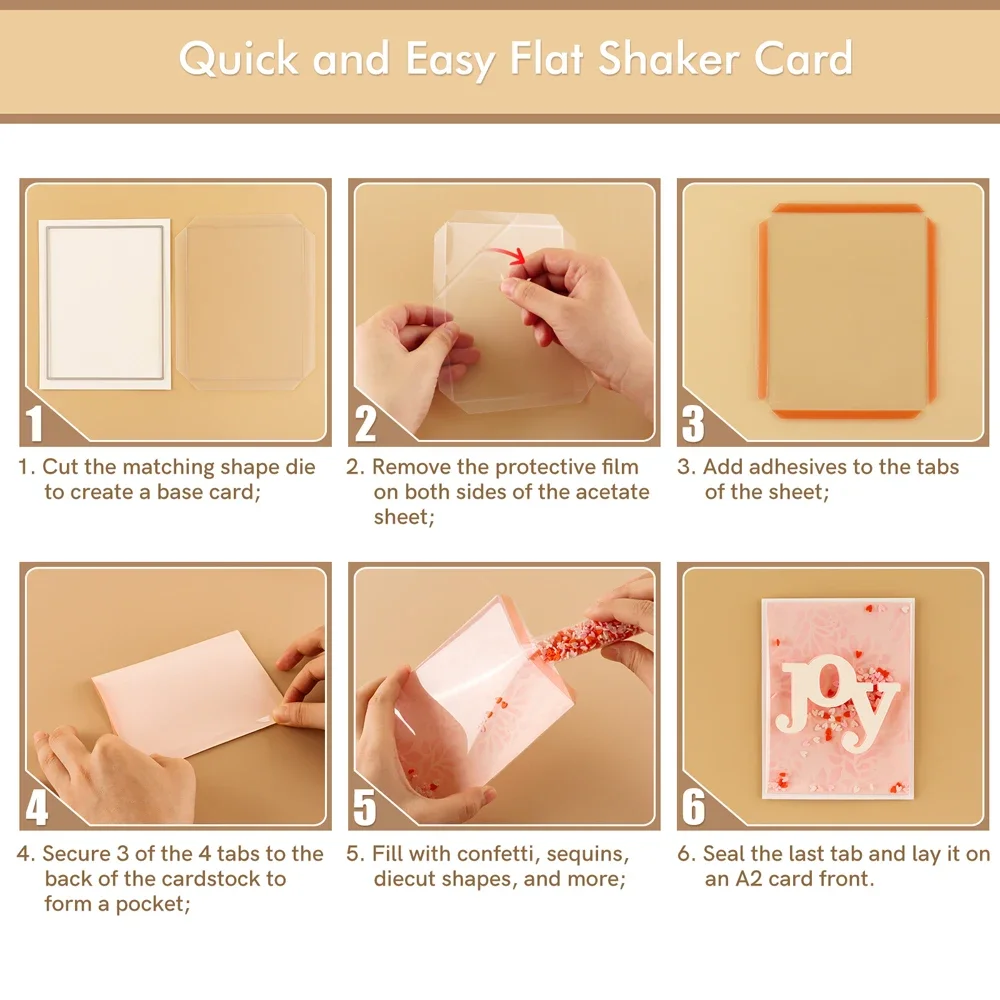 Quick and Easy Flat Shaker Card

1

1. Cut the matching shape die to create a base card;

2

2. Remove the protective film on both sides of the acetate sheet;

3

3. Add adhesives to the tabs of the sheet;

4

4. Secure 3 of the 4 tabs to the back of the cardstock to form a pocket;

5

5. Fill with confetti, sequins, diecut shapes, and more;

joy

6

6. Seal the last tab and lay it on an A2 card front.