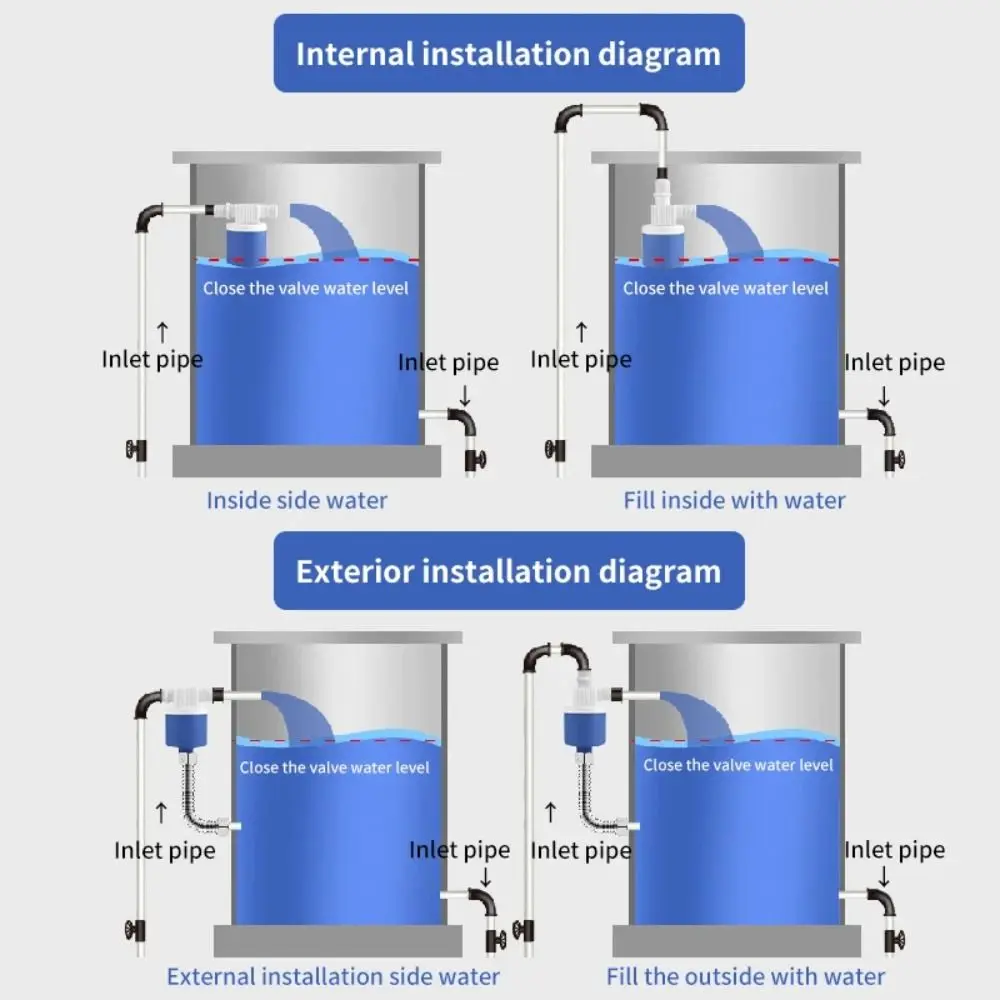 Internal installation diagram

Close the valve water level

↑
Inlet pipe

Inlet pipe
↓

Inside side water

Close the valve water level

↑
Inlet pipe

Inlet pipe
↓

Fill inside with water

Exterior installation diagram

Close the valve water level

↑
Inlet pipe

Inlet pipe
↓

External installation side water

Close the valve water level

↑
Inlet pipe

Inlet pipe
↓

Fill the outside with water