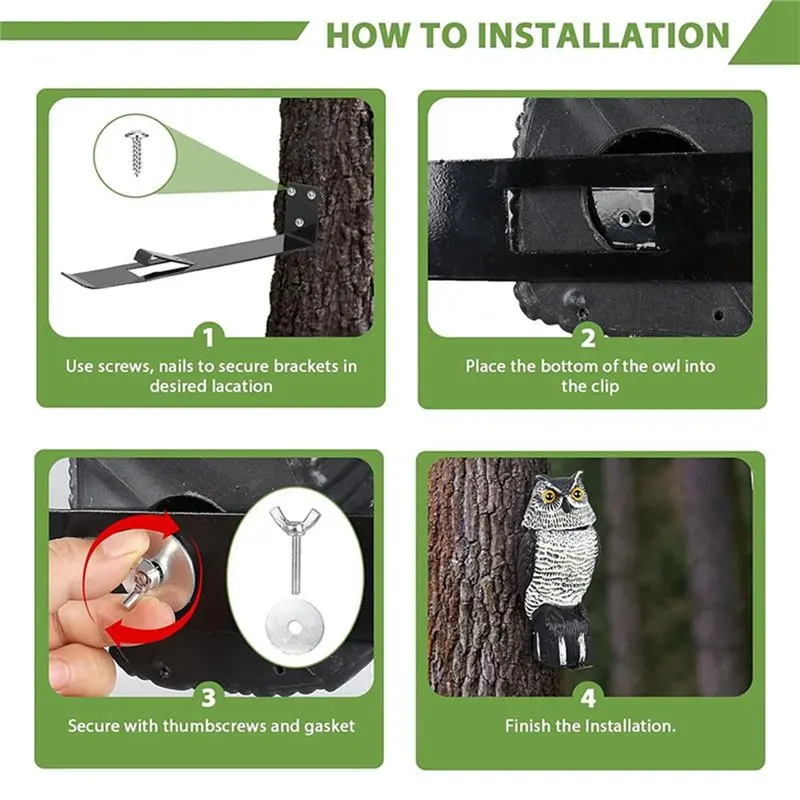 HOW TO INSTALLATION

1
Use screws, nails to secure brackets in desired lacation

2
Place the bottom of the owl into the clip

3
Secure with thumbscrews and gasket

4
Finish the Installation.