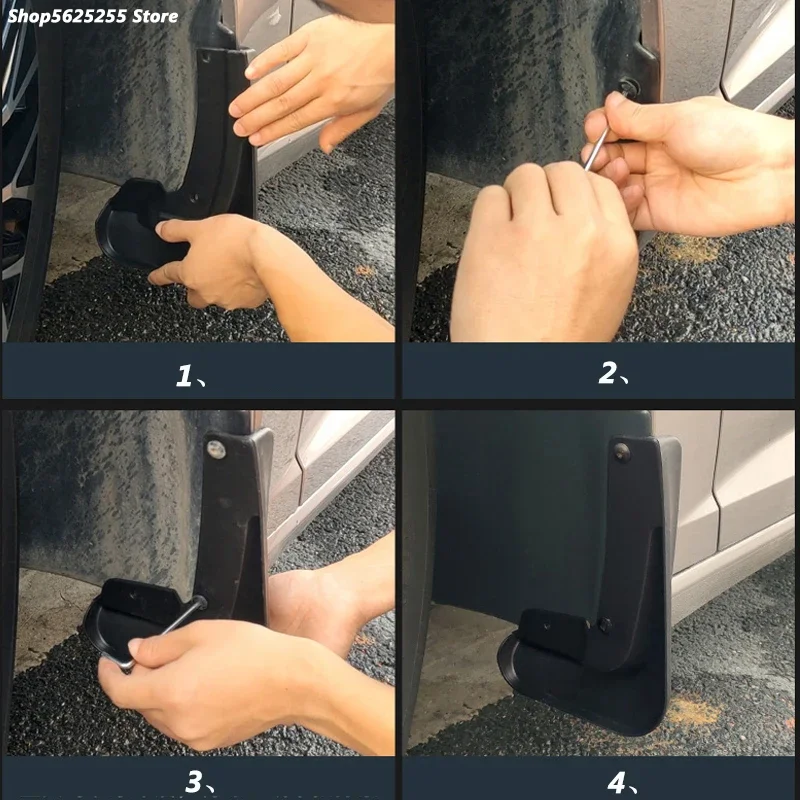 Shop5625255 Store

1、

2、

3、

4、