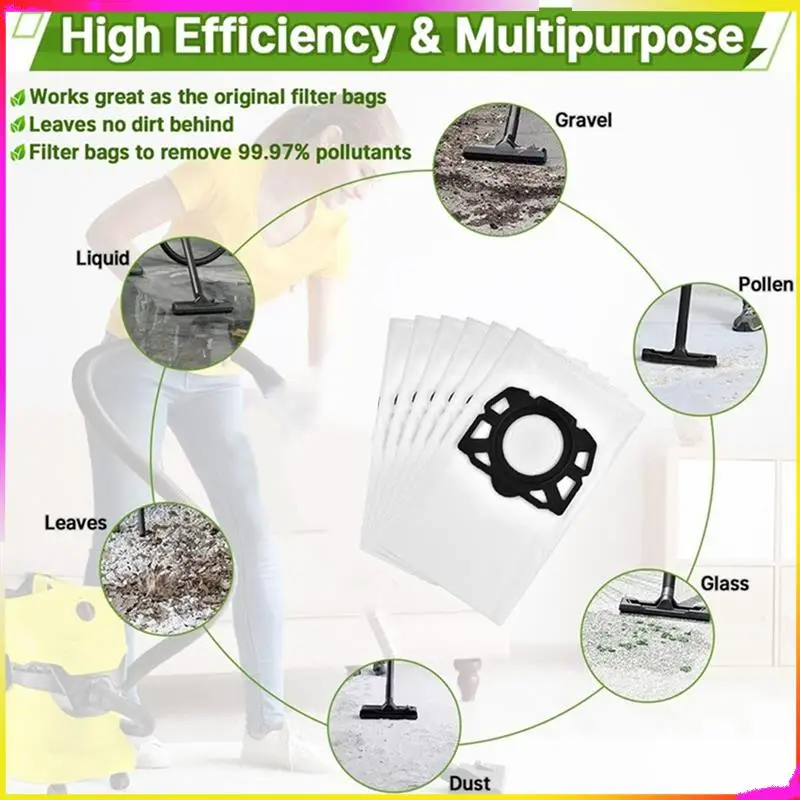 High Efficiency & Multipurpose

Works great as the original filter bags
Leaves no dirt behind
Filter bags to remove 99.97% pollutants

Gravel

Liquid

Pollen

Leaves

Glass

Dust