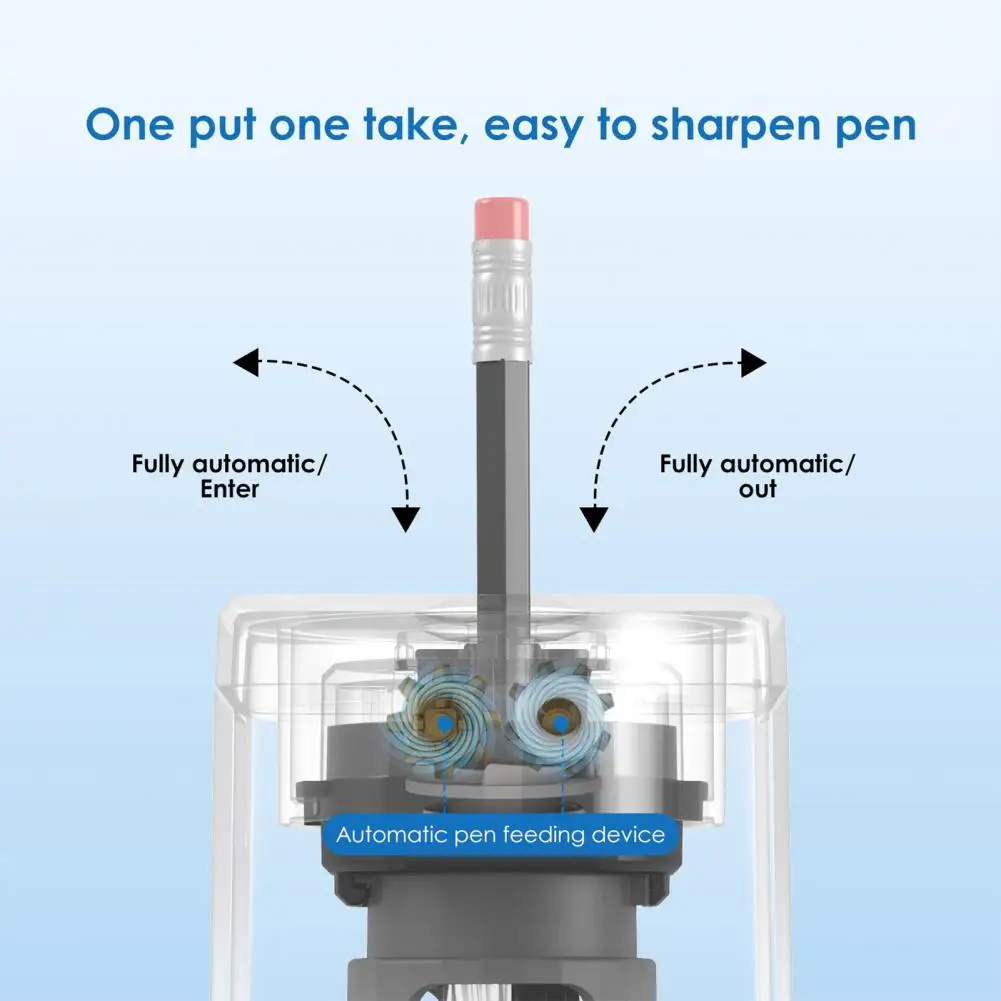 One put one take, easy to sharpen pen

Fully automatic/
Enter

Fully automatic/
out

Automatic pen feeding device