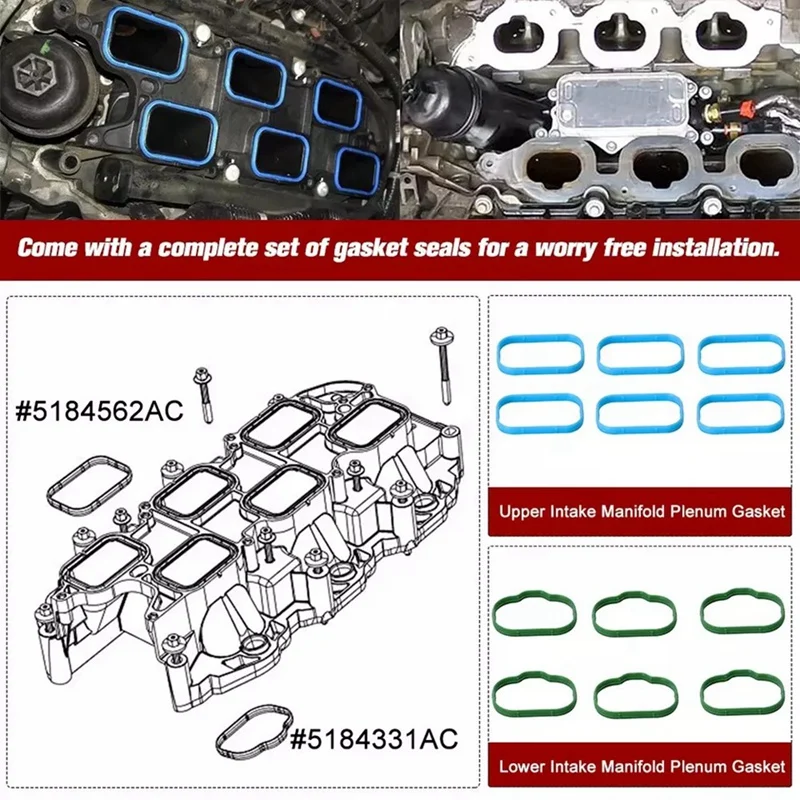 Come with a complete set of gasket seals for a worry free installation.

#5184562AC

#5184331AC

Upper Intake Manifold Plenum Gasket

Lower Intake Manifold Plenum Gasket