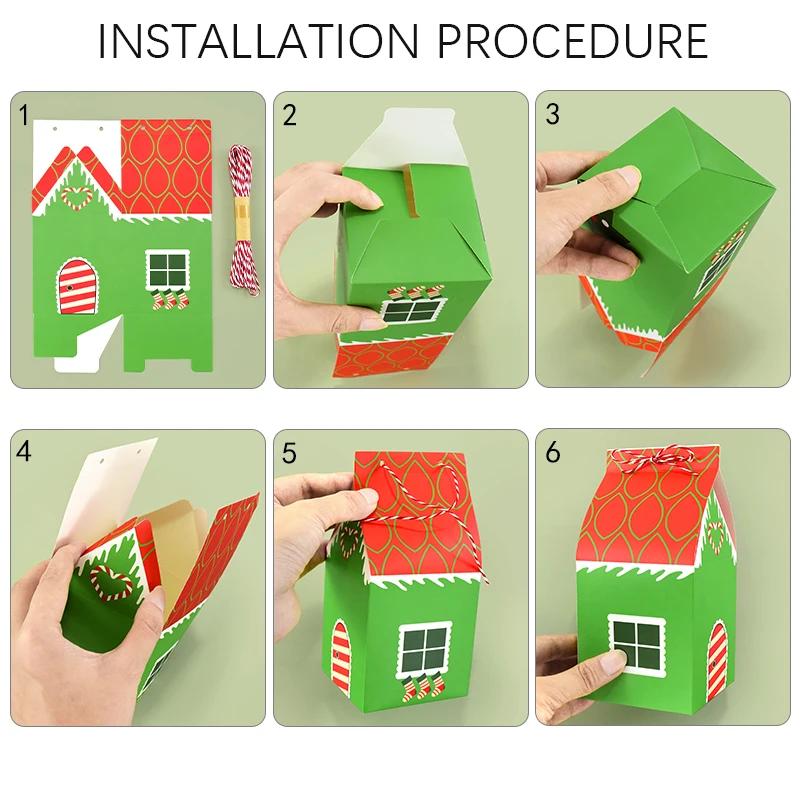 INSTALLATION PROCEDURE

1

2

3

4

5

6