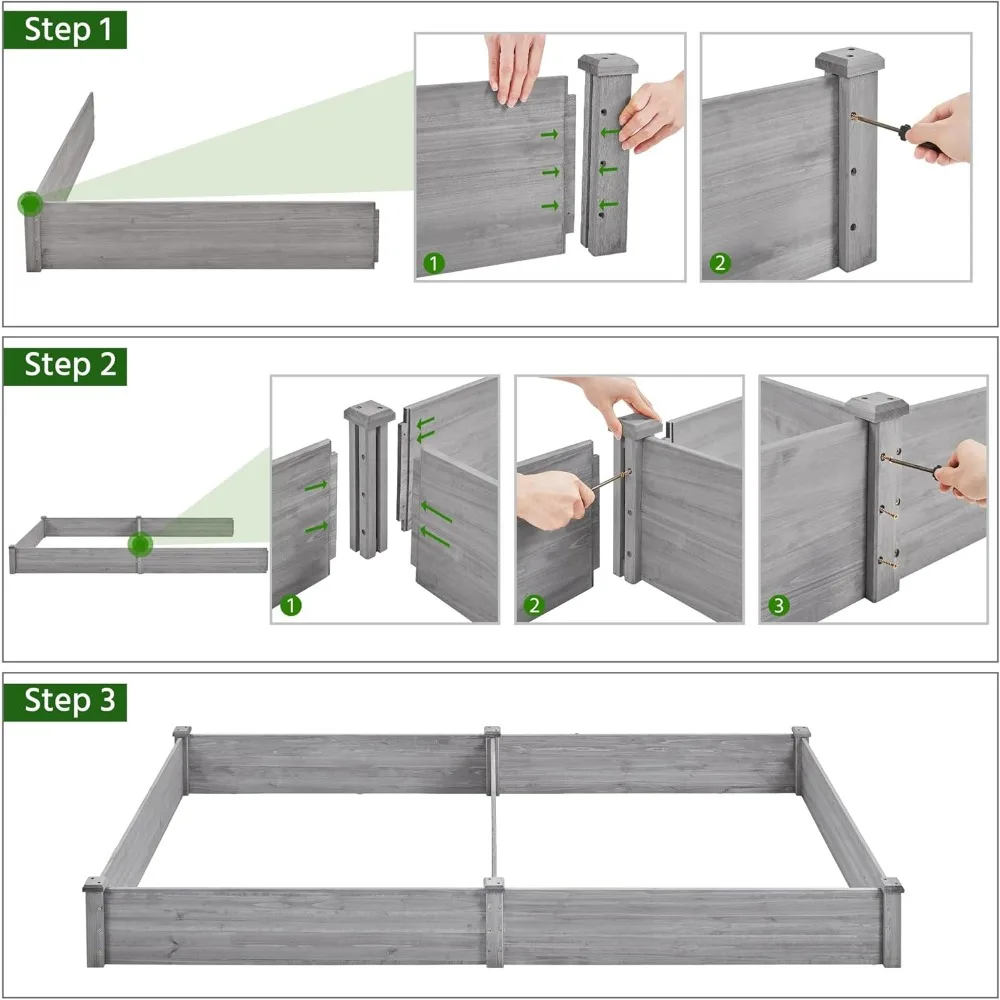 Step 1

1

2

Step 2

1

2

3

Step 3