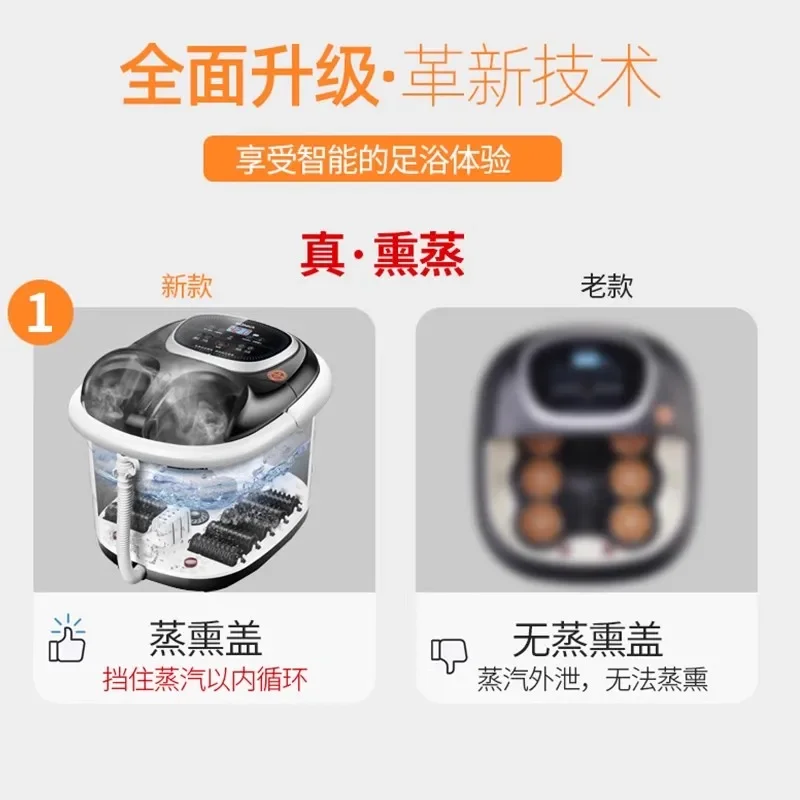 全面升级·革新技术

享受智能的足浴体验

真·熏蒸

1

新款

蒸熏盖
挡住蒸汽以内循环

老款

无蒸熏盖
蒸汽外泄，无法蒸熏