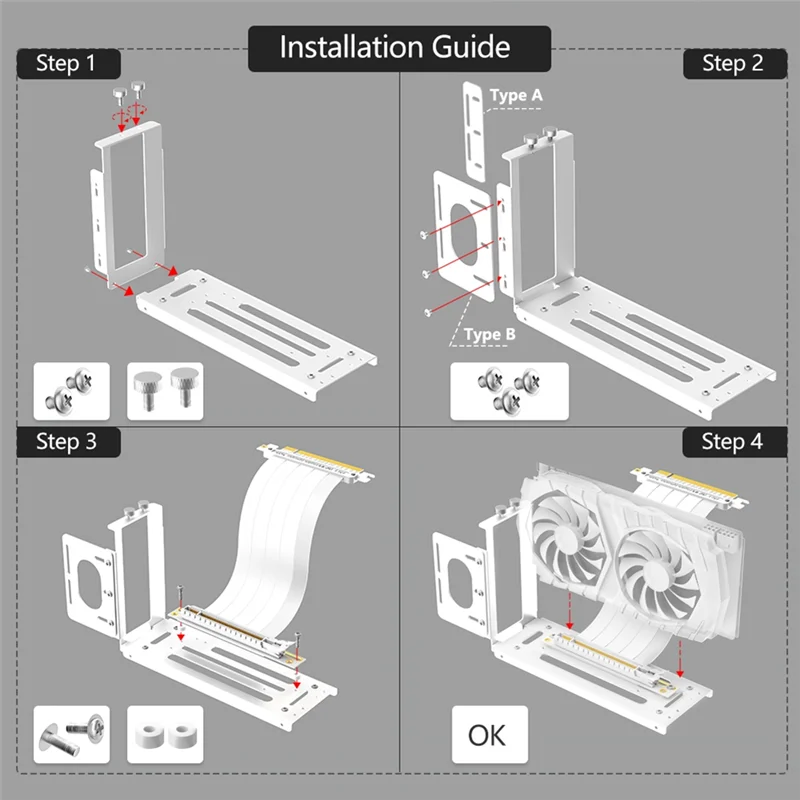 Installation Guide

Step 1

Step 2

Type A

Type B

Step 3

Step 4

OK