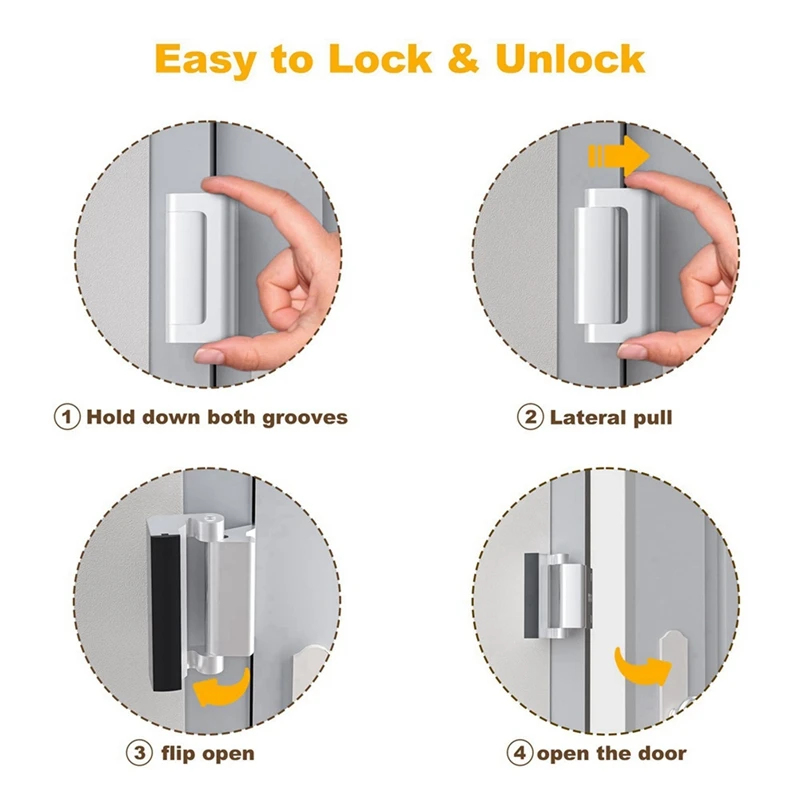 Easy to Lock & Unlock

① Hold down both grooves

② Lateral pull

③ flip open

④ open the door