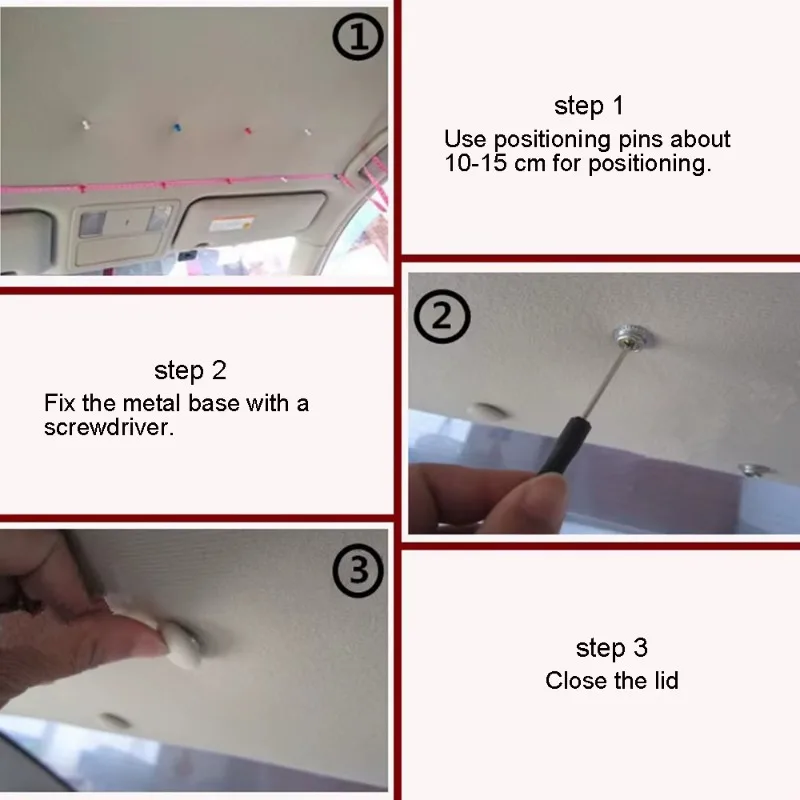 ①

step 1
Use positioning pins about 10-15 cm for positioning.

step 2
Fix the metal base with a screwdriver.

②

③

step 3
Close the lid