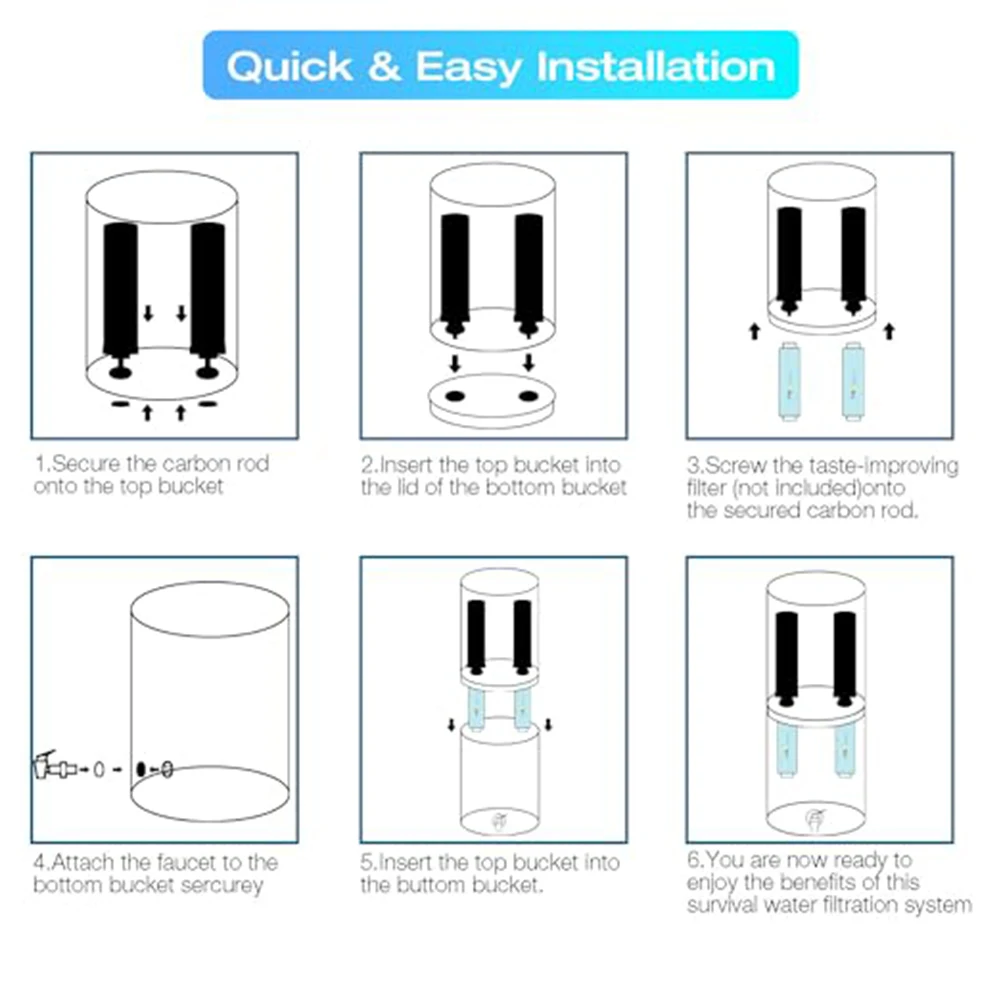 Quick & Easy Installation

1.Secure the carbon rod onto the top bucket

2.Insert the top bucket into the lid of the bottom bucket

3.Screw the taste-improving filter (not included)onto the secured carbon rod.

4.Attach the faucet to the bottom bucket sercurey

5.Insert the top bucket into the buttom bucket.

6.You are now ready to enjoy the benefits of this survival water filtration system