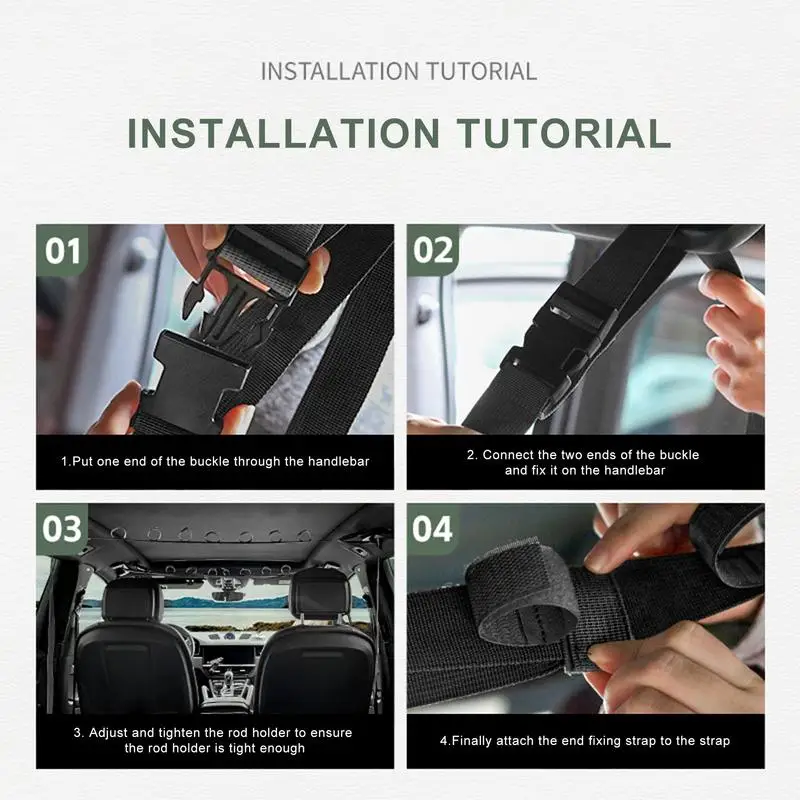 INSTALLATION TUTORIAL

INSTALLATION TUTORIAL

01

1.Put one end of the buckle through the handlebar

02

2. Connect the two ends of the buckle and fix it on the handlebar

03

3. Adjust and tighten the rod holder to ensure the rod holder is tight enough

04

4.Finally attach the end fixing strap to the strap