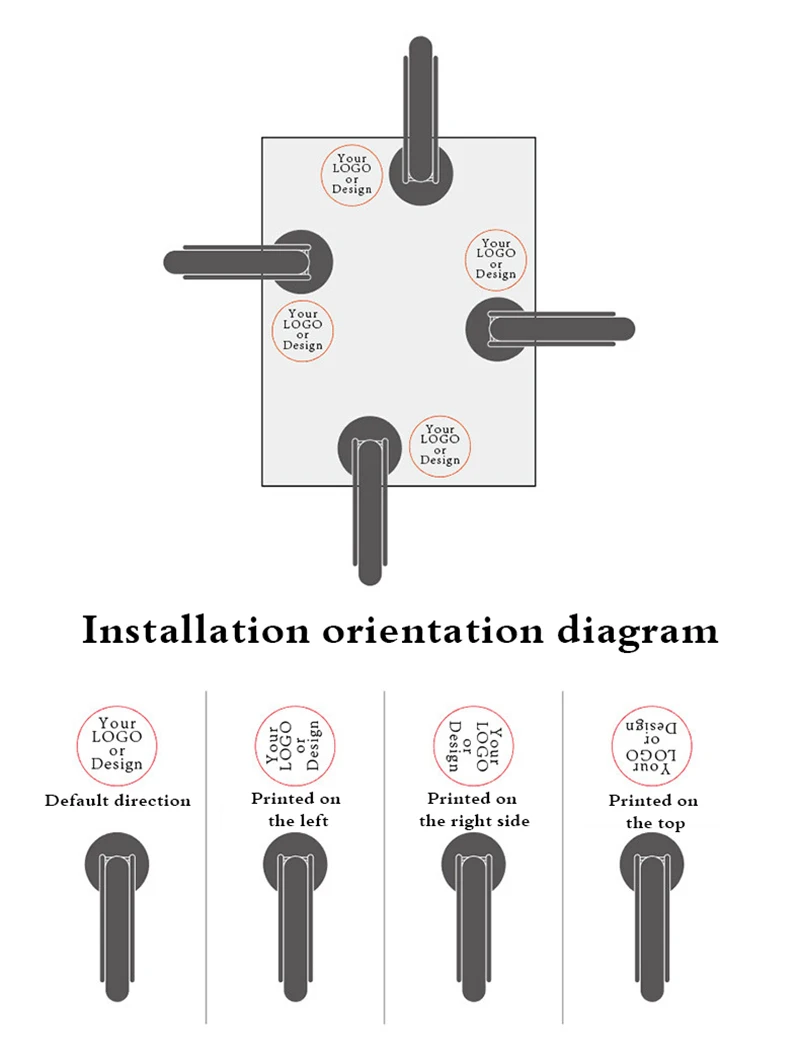 Your LOGO or Design

Your LOGO or Design

Your LOGO or Design

Your LOGO or Design

Installation orientation diagram

Your LOGO or Design
Default direction

Your LOGO or Design
Printed on the left

Your LOGO or Design
Printed on the right side

Your LOGO or Design
Printed on the top