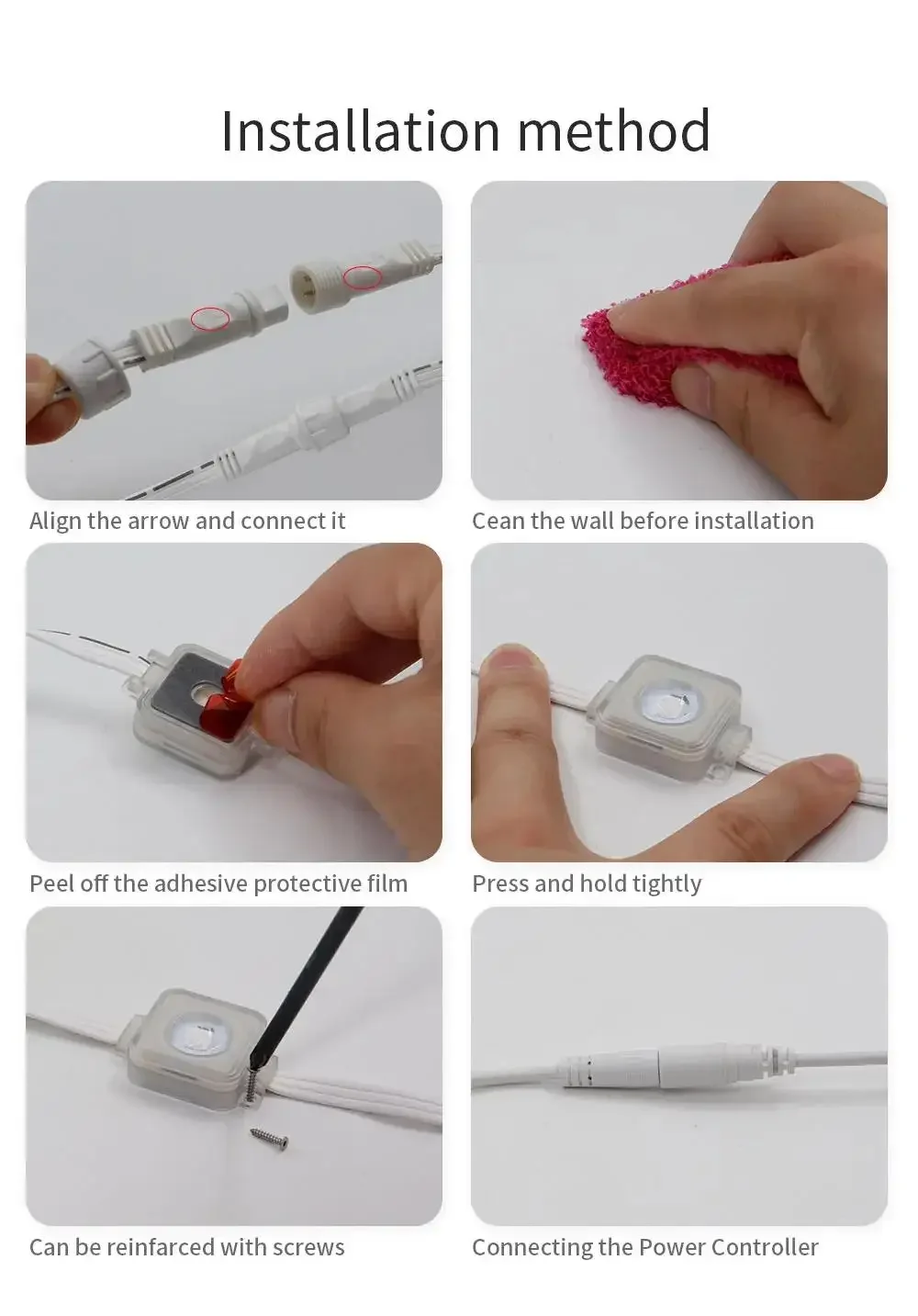 Installation method

Align the arrow and connect it

Cean the wall before installation

Peel off the adhesive protective film

Press and hold tightly

Can be reinfarced with screws

Connecting the Power Controller