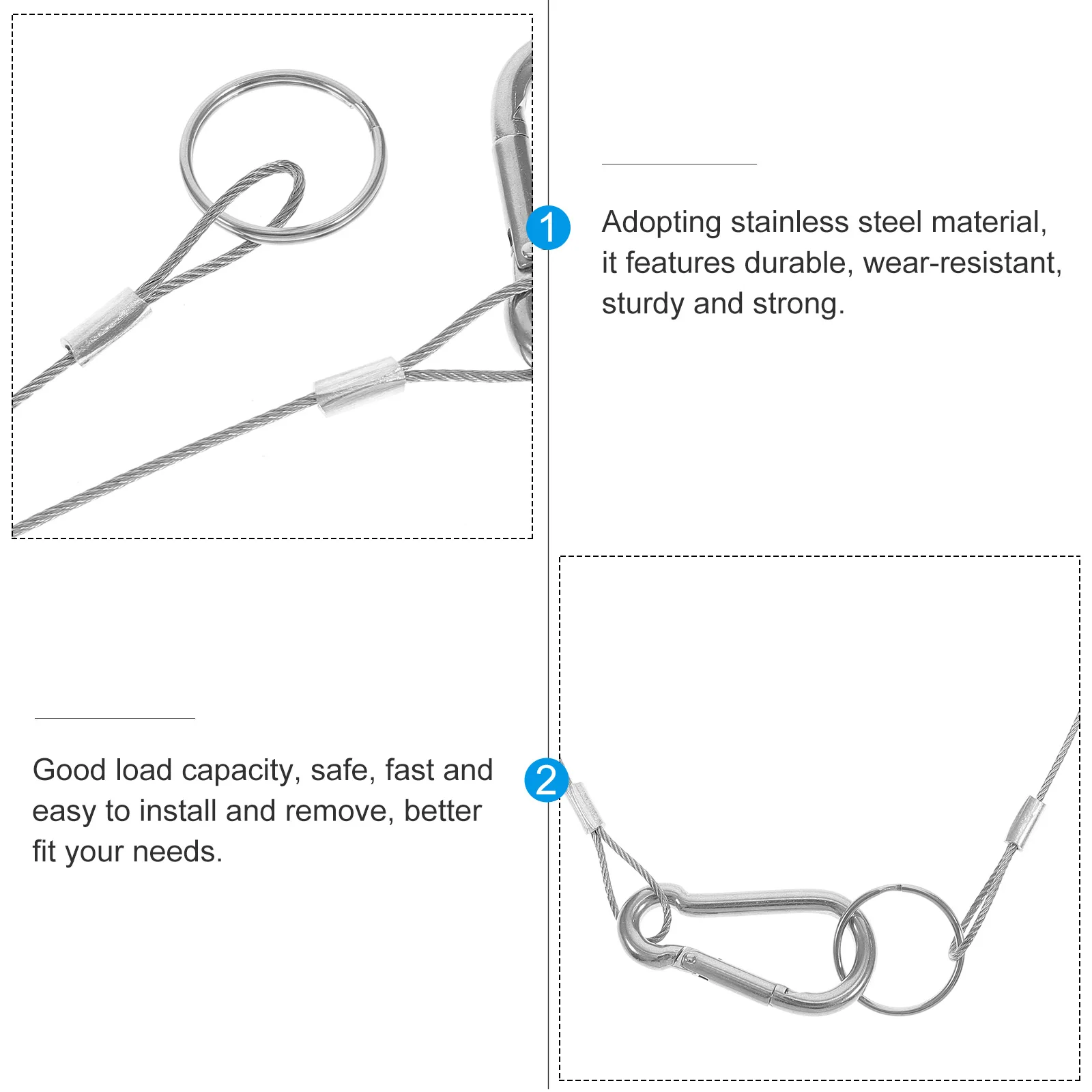 1

Adopting stainless steel material, it features durable, wear-resistant, sturdy and strong.

2

Good load capacity, safe, fast and easy to install and remove, better fit your needs.