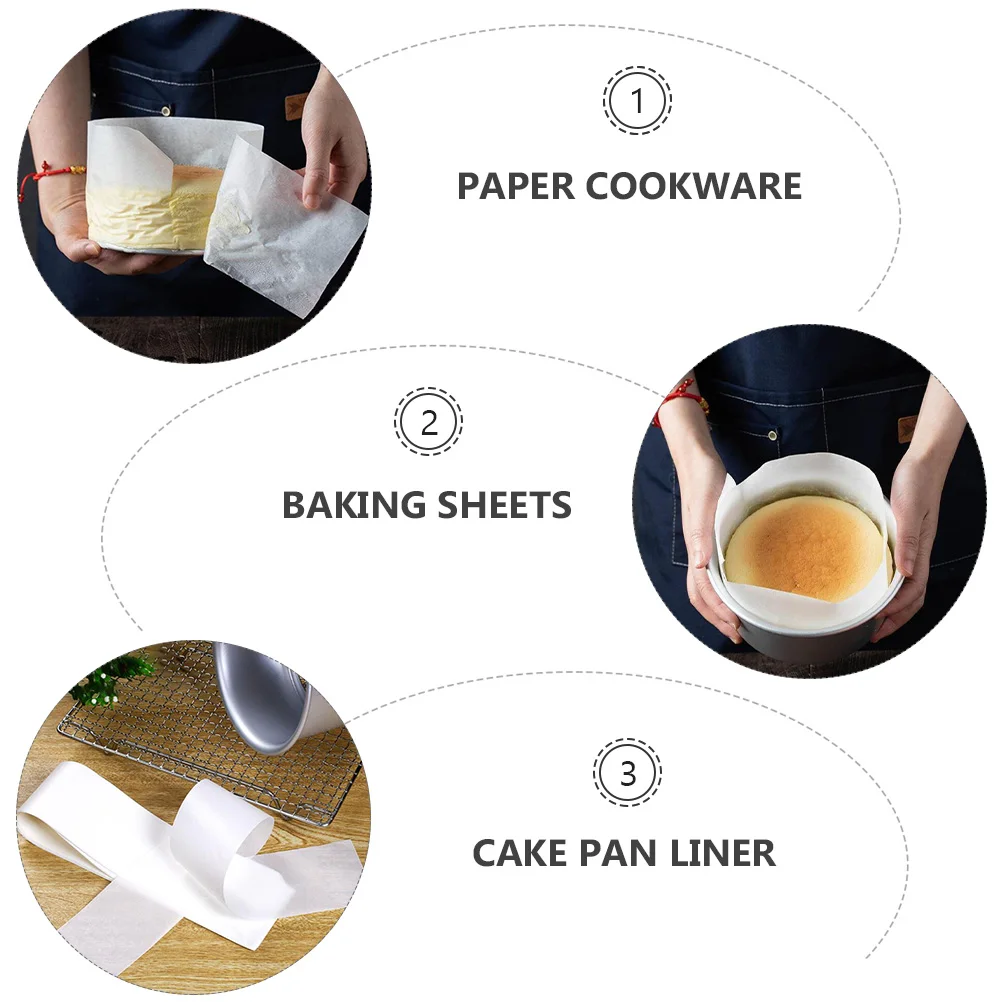 1

PAPER COOKWARE

2

BAKING SHEETS

3

CAKE PAN LINER