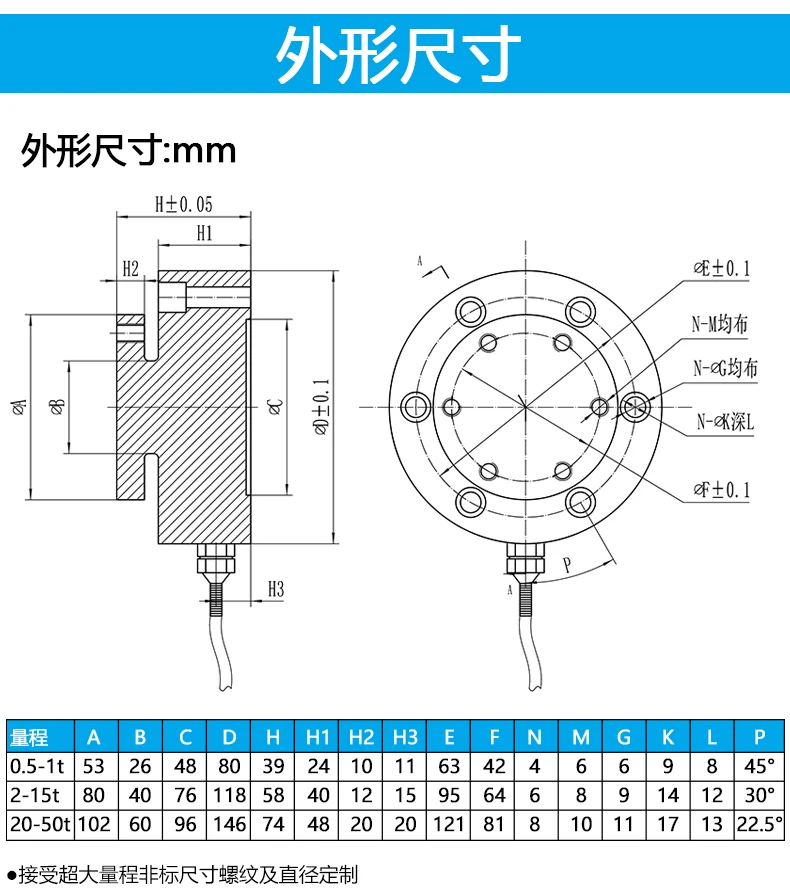 外形尺寸

外形尺寸:mm

H±0.05

H1

H2

⌀A

⌀B

⌀C

⌀D±0.1

H3

A

⌀E±0.1

N-M均布

N-⌀G均布

N-⌀K深L

⌀F±0.1

P

A

| 量程 | A | B | C | D | H | H1 | H2 | H3 | E | F | N | M | G | K | L | P |
|---|---|---|---|---|---|---|---|---|---|---|---|---|---|---|---|---|
| 0.5-1t | 53 | 26 | 48 | 80 | 39 | 24 | 10 | 11 | 63 | 42 | 4 | 6 | 6 | 9 | 8 | 45° |
| 2-15t | 80 | 40 | 76 | 118 | 58 | 40 | 12 | 15 | 95 | 64 | 6 | 8 | 9 | 14 | 12 | 30° |
| 20-50t | 102 | 60 | 96 | 146 | 74 | 48 | 20 | 20 | 121 | 81 | 8 | 10 | 11 | 17 | 13 | 22.5° |

●接受超大量程非标尺寸螺纹及直径定制