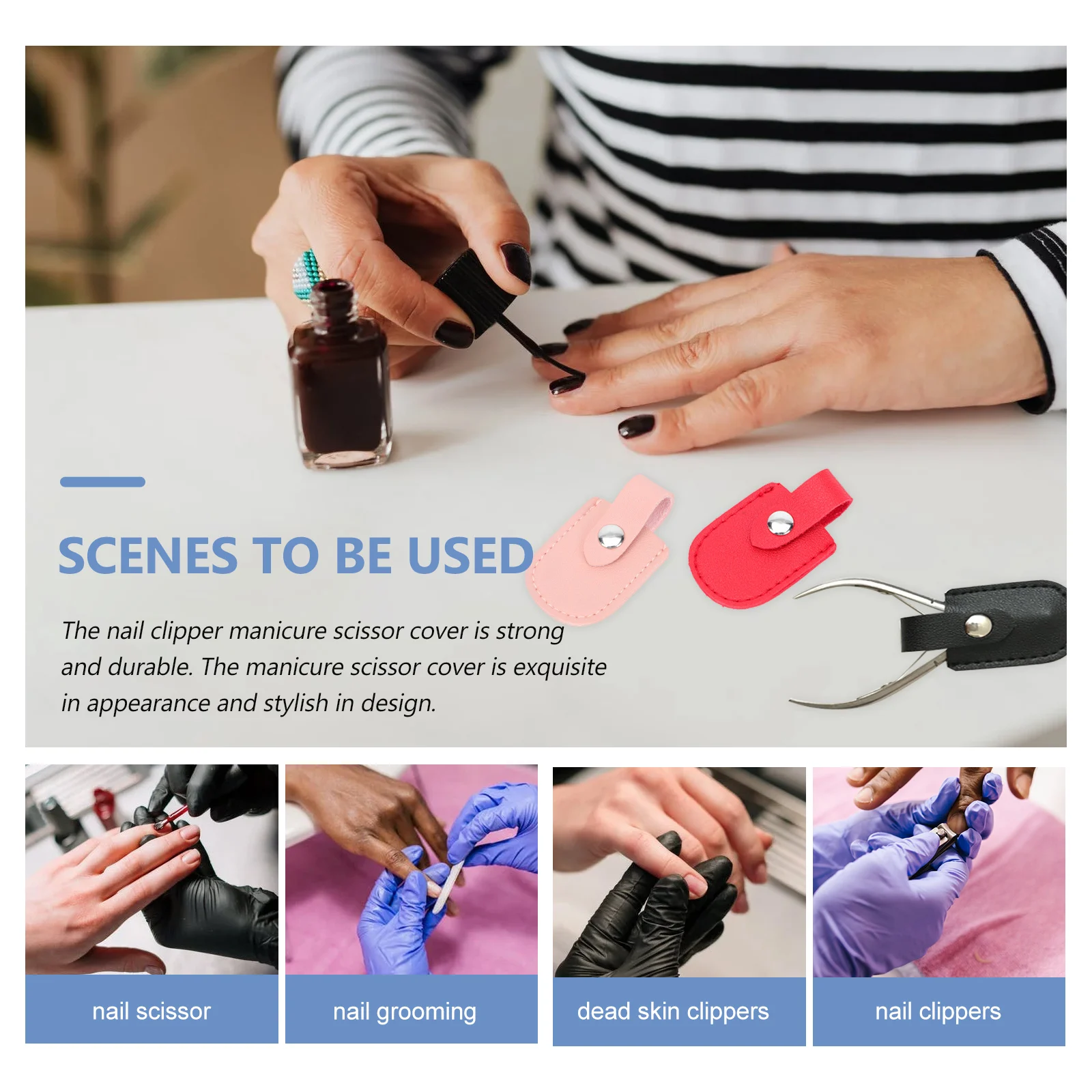 SCENES TO BE USED

The nail clipper manicure scissor cover is strong and durable. The manicure scissor cover is exquisite in appearance and stylish in design.

nail scissor

nail grooming

dead skin clippers

nail clippers