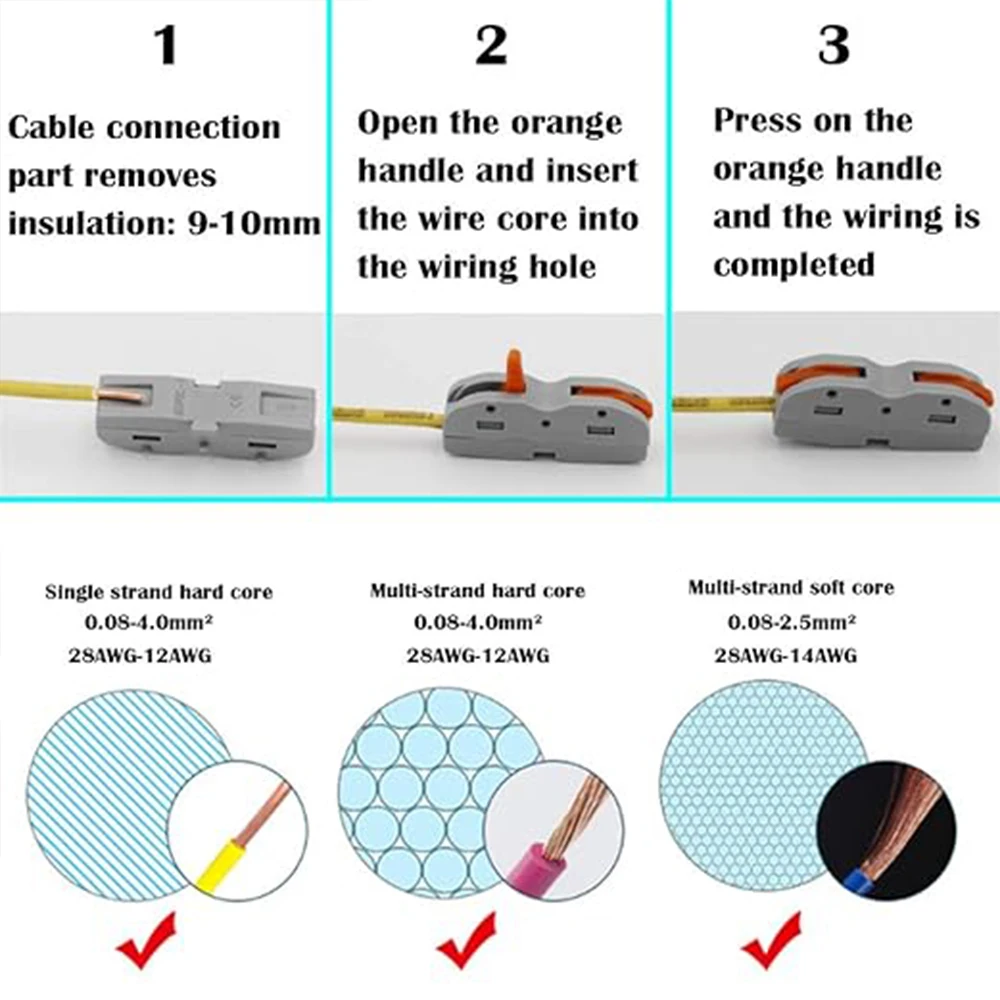 1

Cable connection part removes insulation: 9-10mm

2

Open the orange handle and insert the wire core into the wiring hole

3

Press on the orange handle and the wiring is completed

Single strand hard core
0.08-4.0mm²
28AWG-12AWG

Multi-strand hard core
0.08-4.0mm²
28AWG-12AWG

Multi-strand soft core
0.08-2.5mm²
28AWG-14AWG