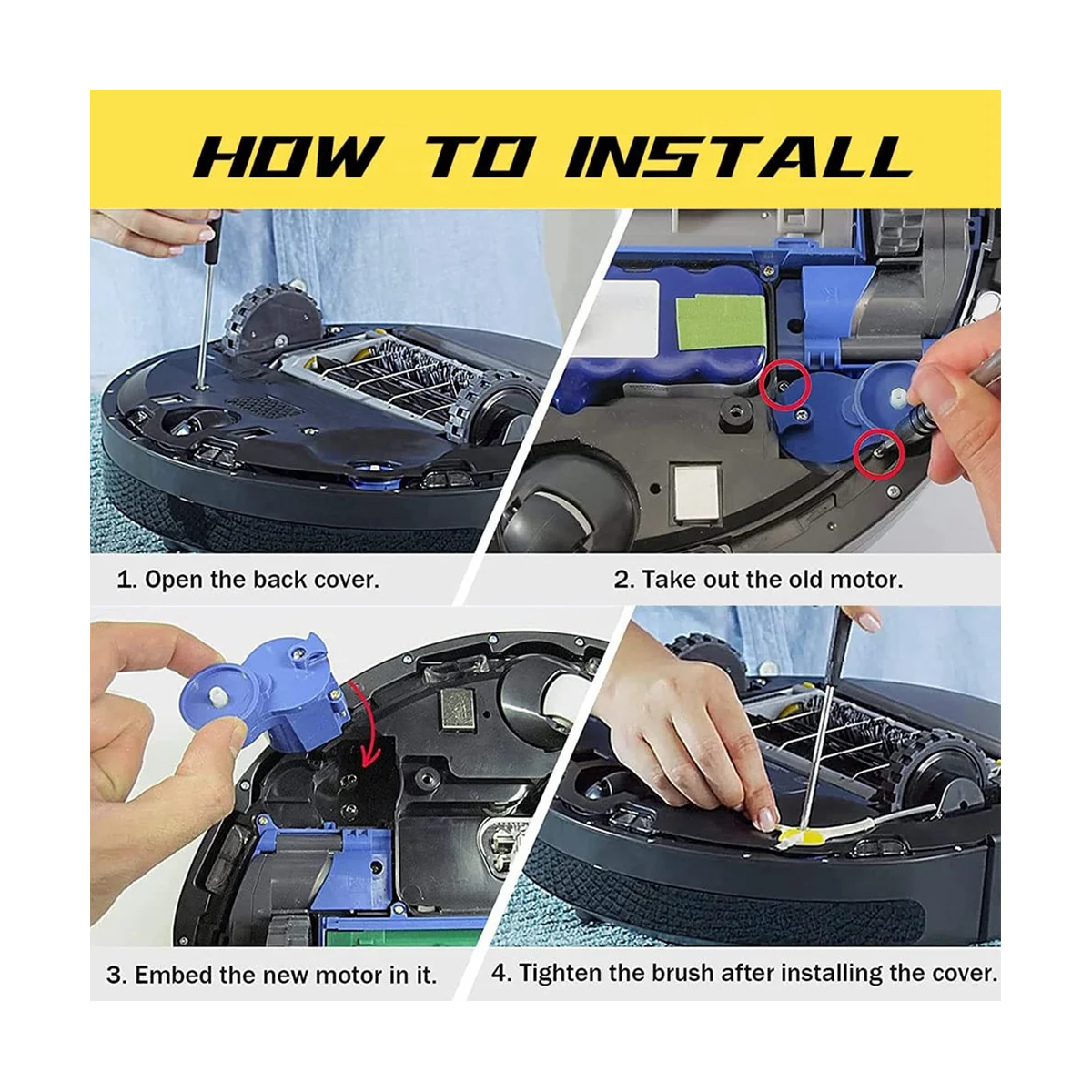 HOW TO INSTALL

1. Open the back cover.

2. Take out the old motor.

3. Embed the new motor in it.

4. Tighten the brush after installing the cover.