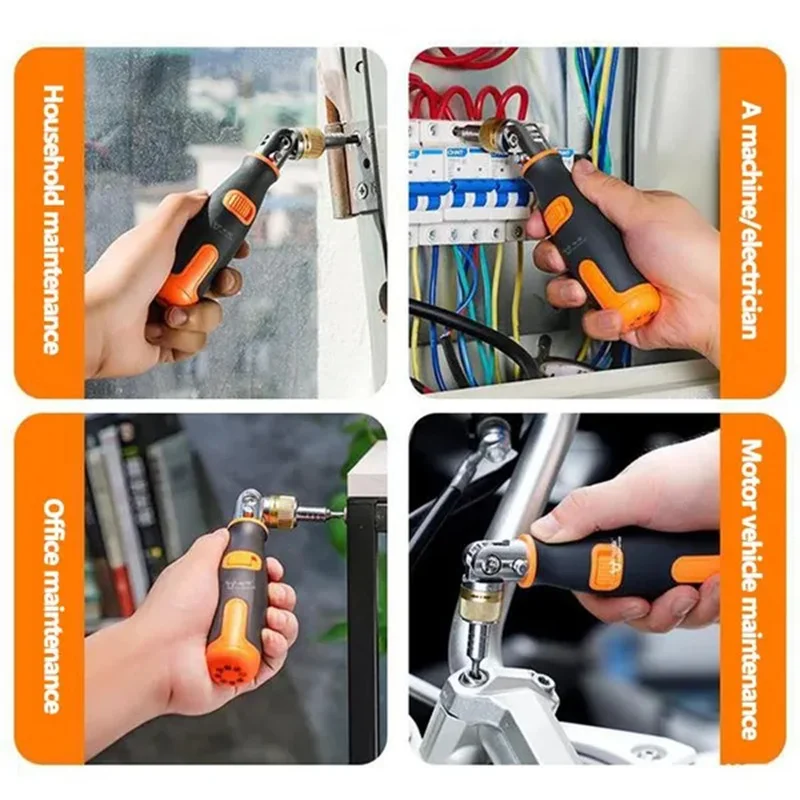 Household maintenance

A machine/electrician

Office maintenance

Motor vehicle maintenance