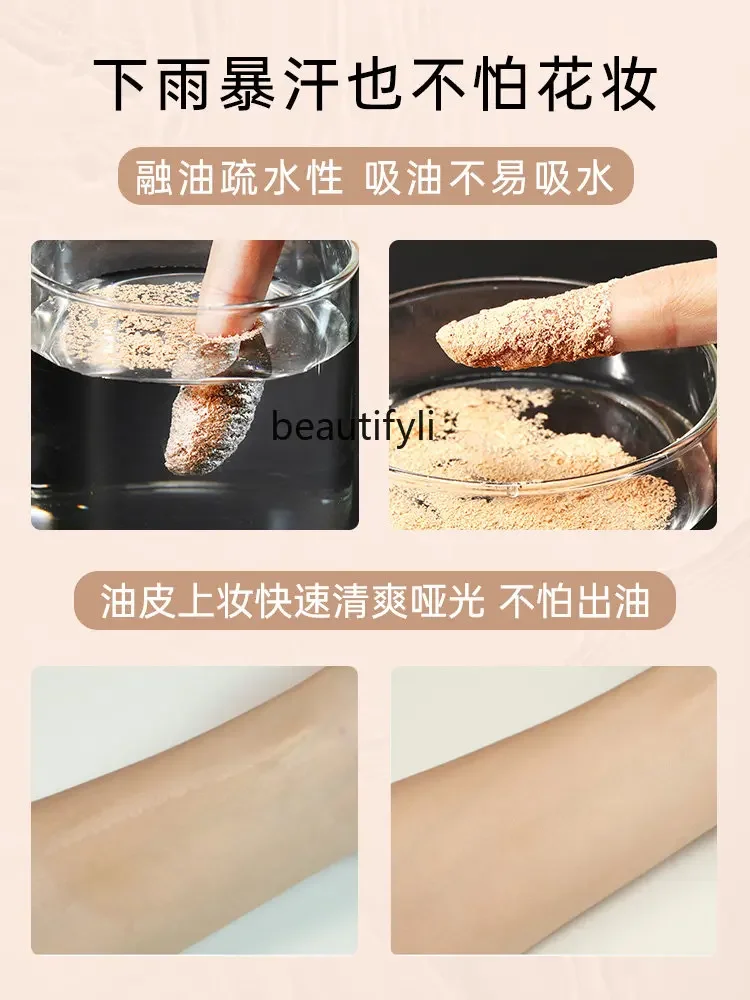 下雨暴汗也不怕花妆

融油疏水性 吸油不易吸水

beautifyli

油皮上妆快速清爽哑光 不怕出油