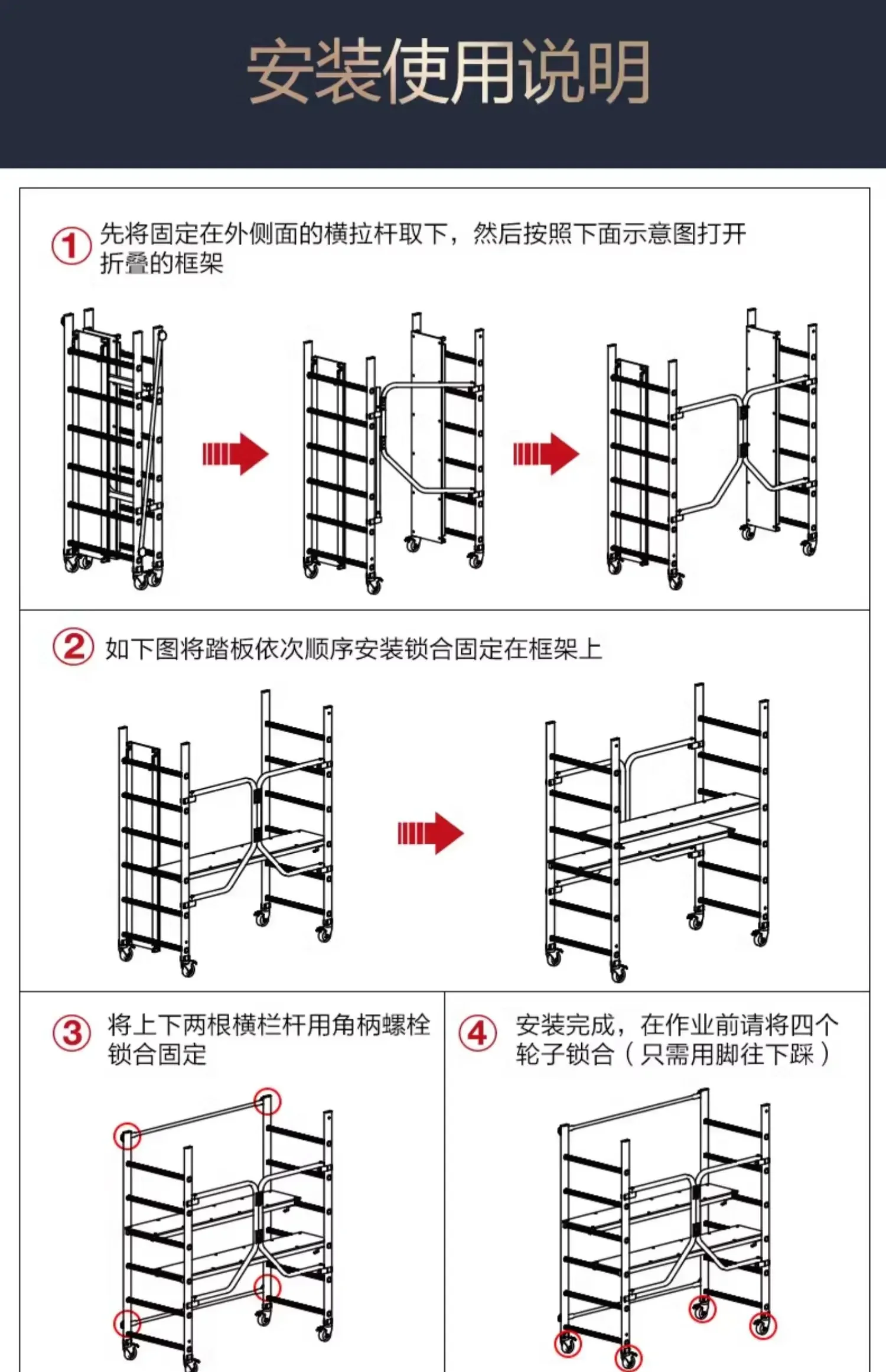 安装使用说明

① 先将固定在外侧面的横拉杆取下，然后按照下面示意图打开折叠的框架

② 如下图将踏板依次顺序安装锁合固定在框架上

③ 将上下两根横栏杆用角柄螺栓锁合固定

④ 安装完成，在作业前请将四个轮子锁合（只需用脚往下踩）