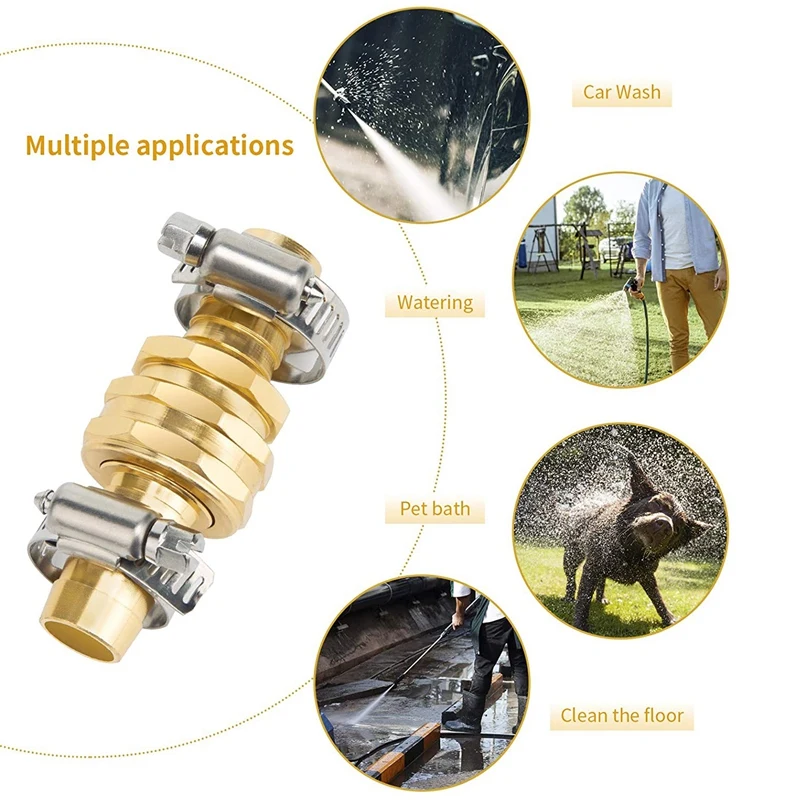 Multiple applications

Car Wash

Watering

Pet bath

Clean the floor