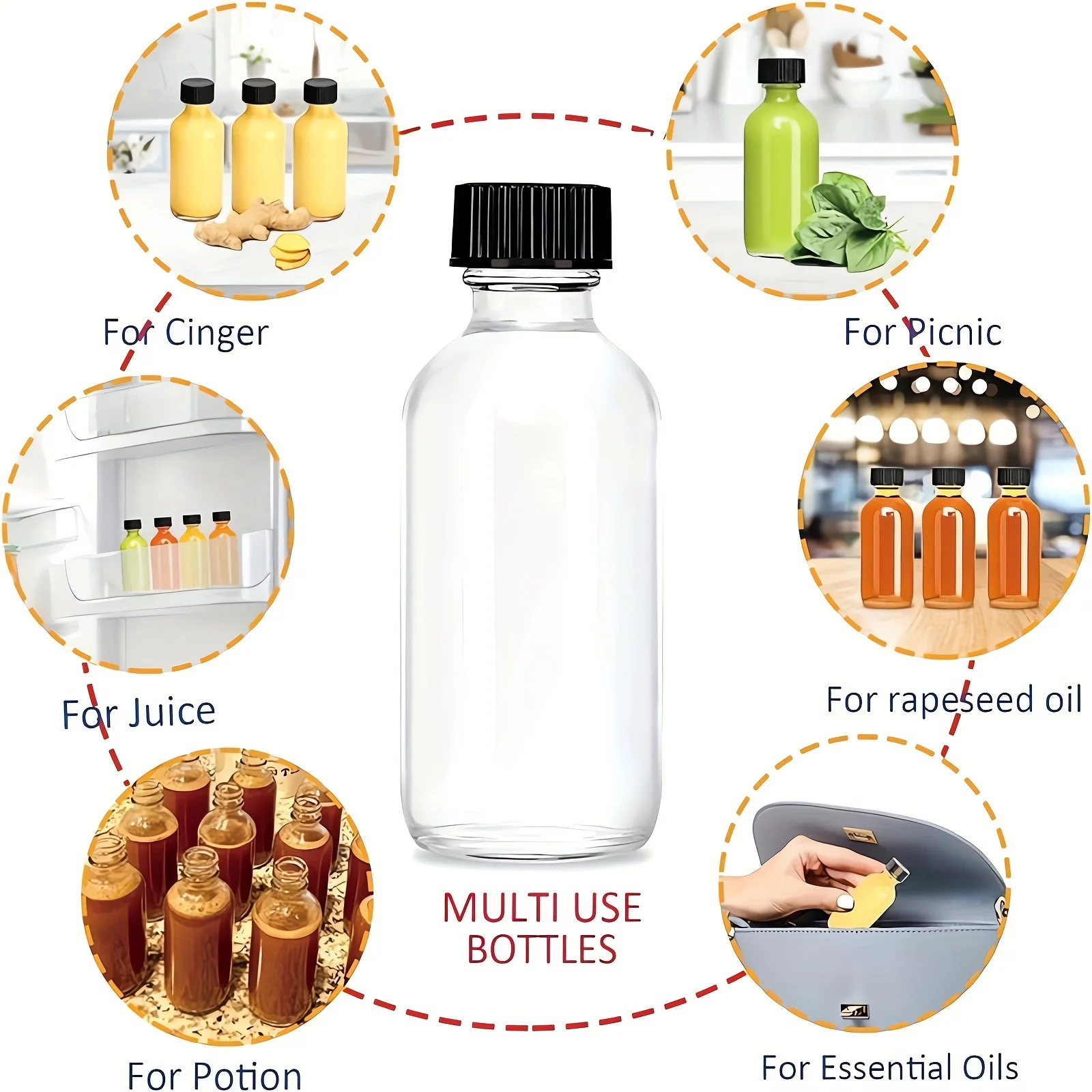 For Cinger

For Picnic

For Juice

For rapeseed oil

MULTI USE BOTTLES

For Potion

For Essential Oils