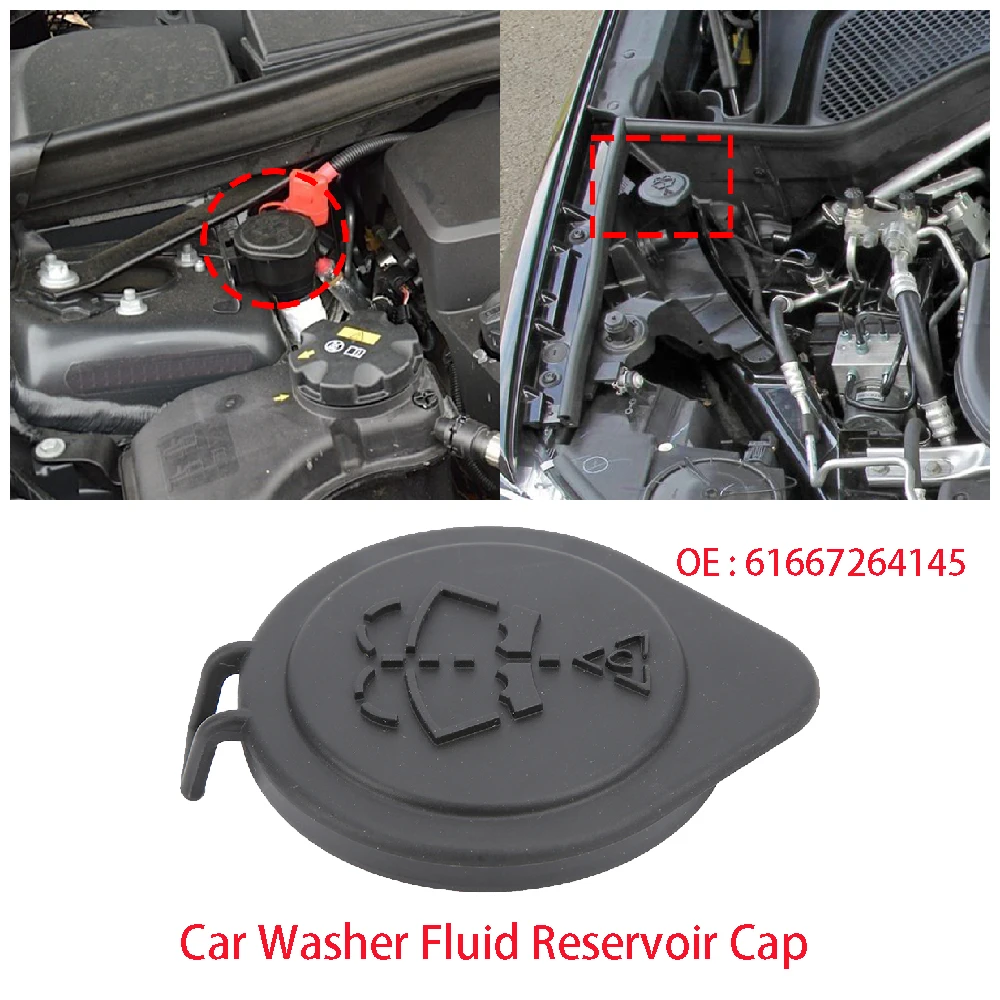 OE : 61667264145

Car Washer Fluid Reservoir Cap