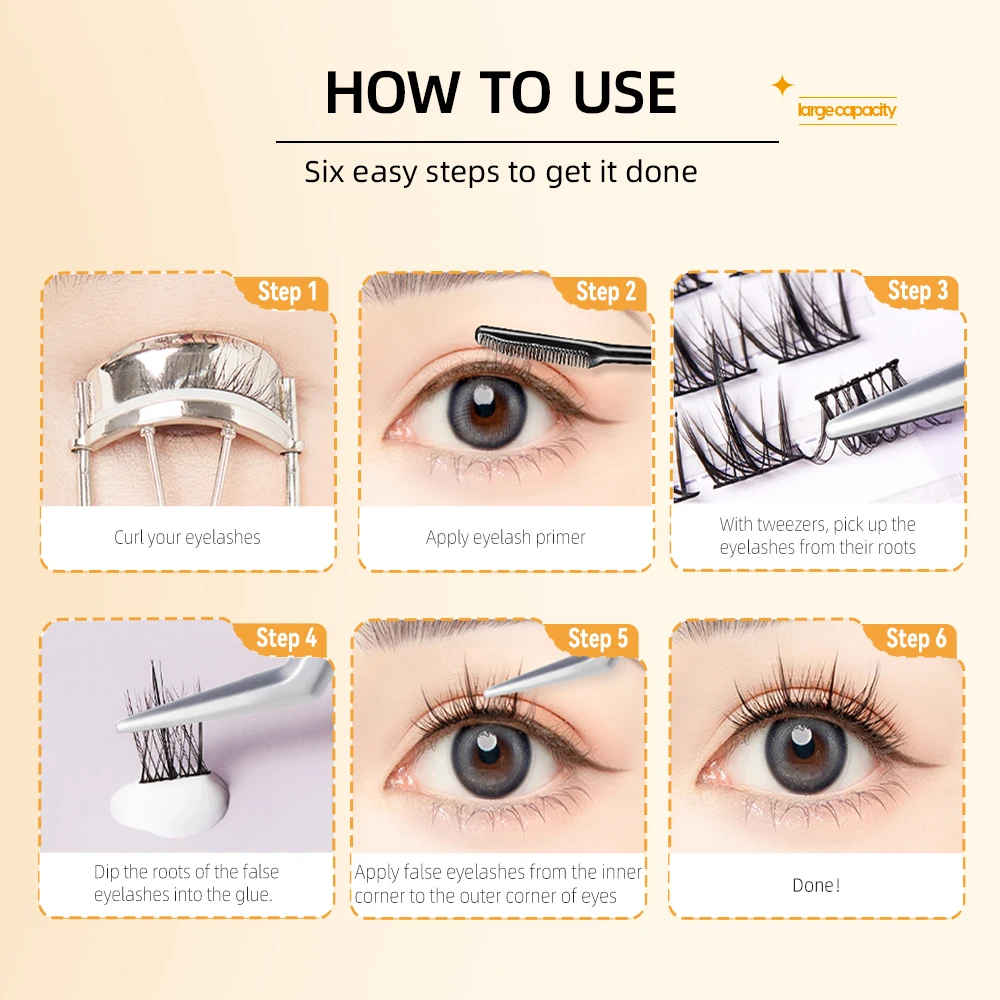 HOW TO USE

large capacity

Six easy steps to get it done

Step 1

Curl your eyelashes

Step 2

Apply eyelash primer

Step 3

With tweezers, pick up the eyelashes from their roots

Step 4

Dip the roots of the false eyelashes into the glue.

Step 5

Apply false eyelashes from the inner corner to the outer corner of eyes

Step 6

Done!