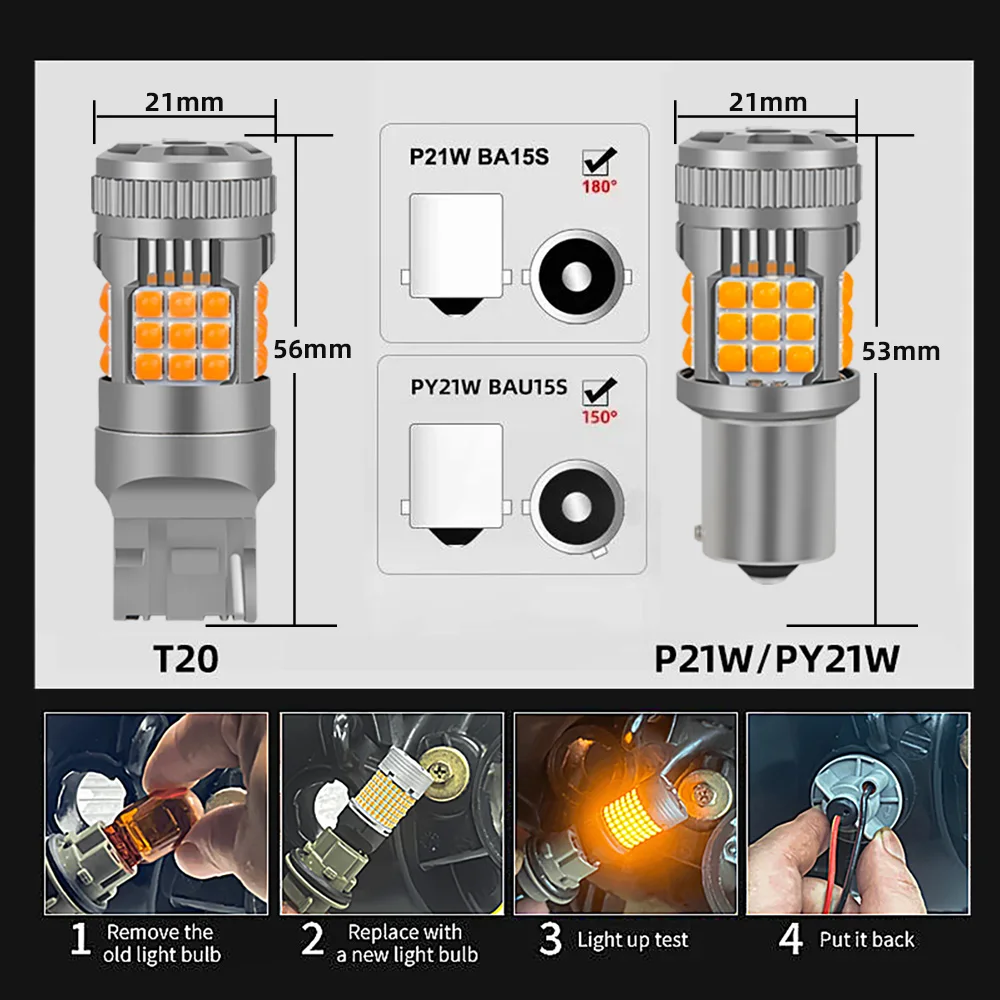 21mm

56mm

T20

P21W BA15S

180°

PY21W BAU15S

150°

21mm

53mm

P21W/PY21W

1 Remove the old light bulb

2 Replace with a new light bulb

3 Light up test

4 Put it back