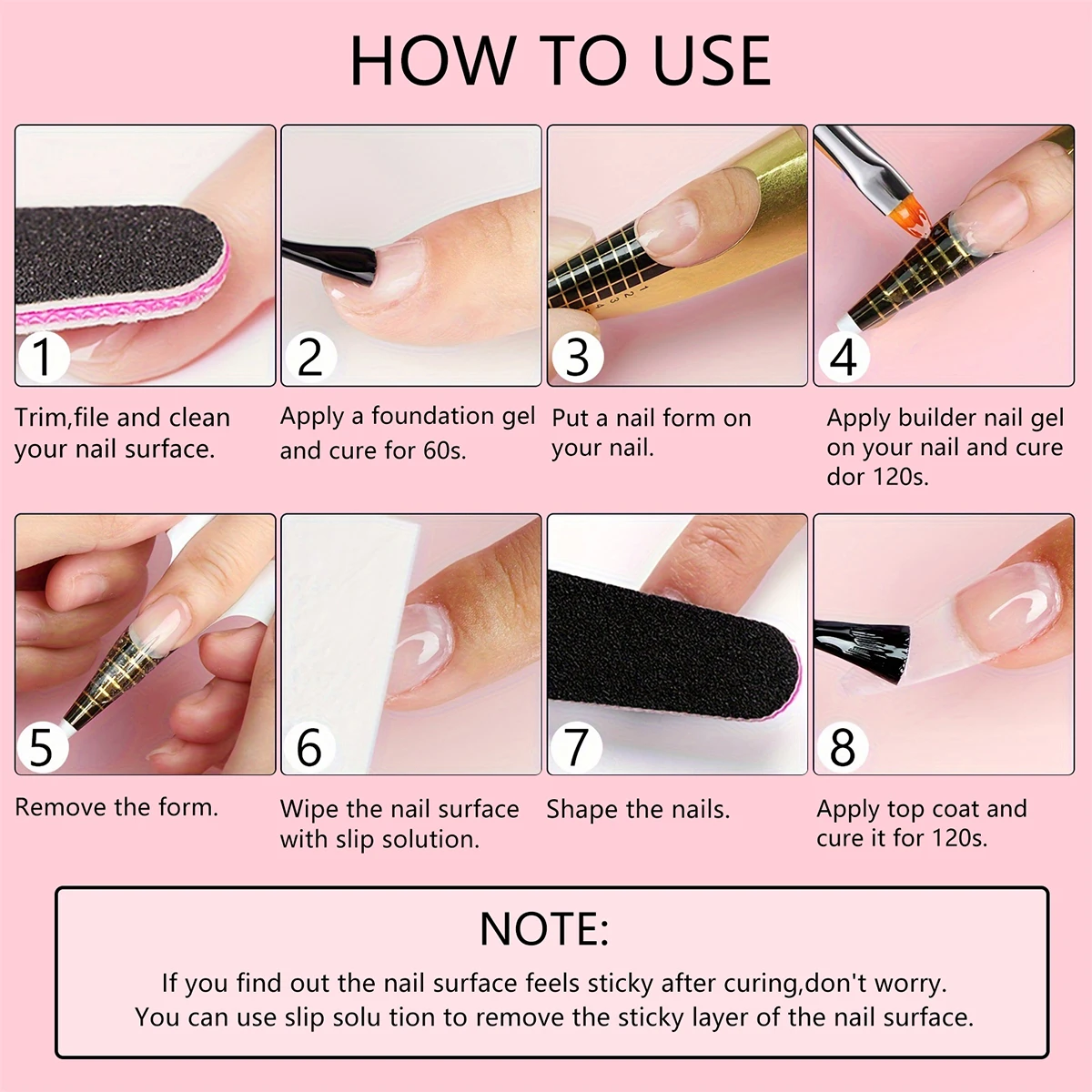 HOW TO USE

1

Trim,file and clean your nail surface.

2

Apply a foundation gel and cure for 60s.

3

Put a nail form on your nail.

4

Apply builder nail gel on your nail and cure dor 120s.

5

Remove the form.

6

Wipe the nail surface with slip solution.

7

Shape the nails.

8

Apply top coat and cure it for 120s.

NOTE:

If you find out the nail surface feels sticky after curing,don't worry. You can use slip solu tion to remove the sticky layer of the nail surface.