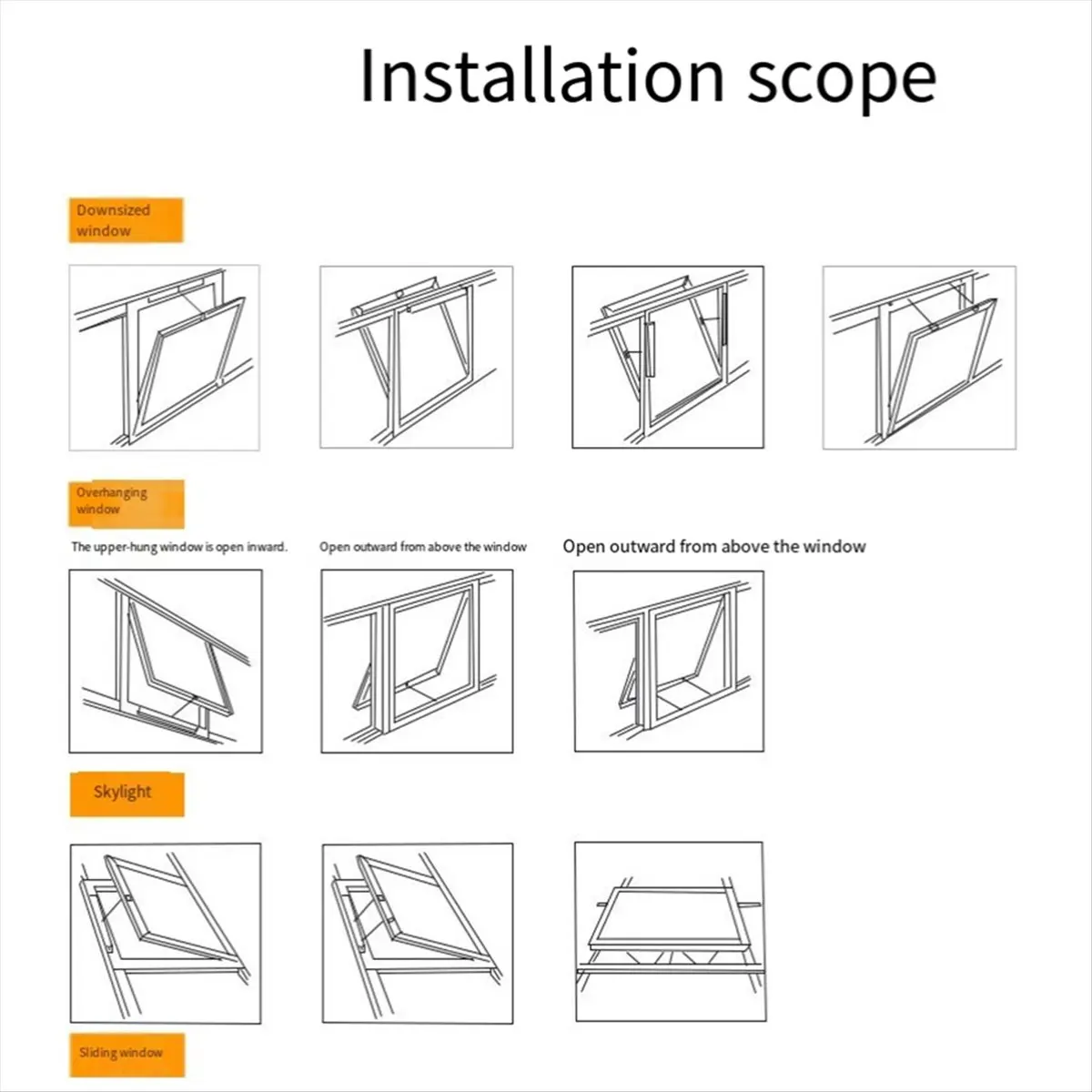 Installation scope

Downsized window

Overhanging window

The upper-hung window is open inward.

Open outward from above the window

Open outward from above the window

Skylight

Sliding window