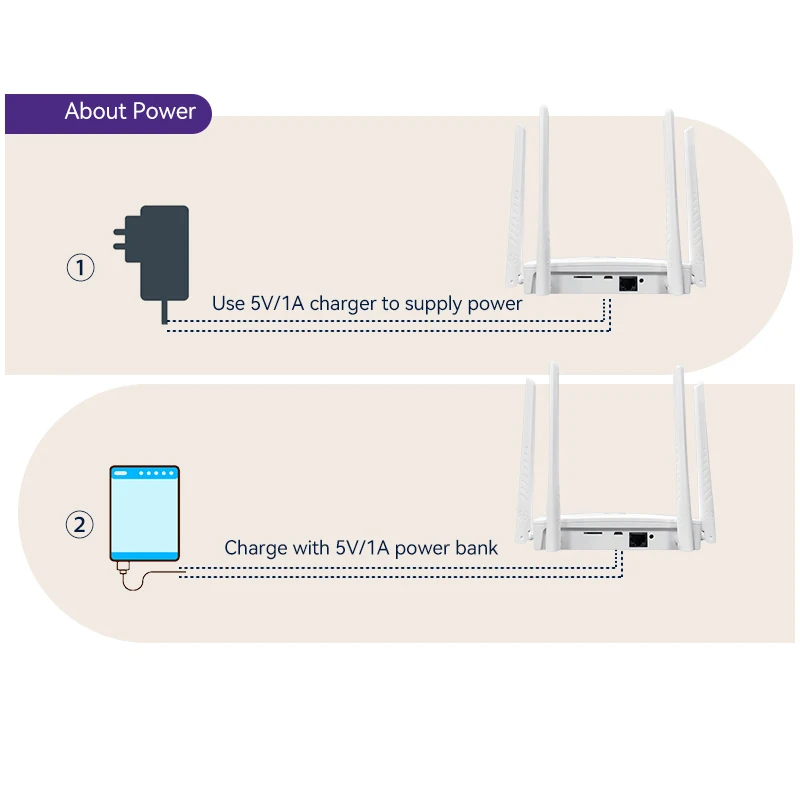 About Power

①

Use 5V/1A charger to supply power

②

Charge with 5V/1A power bank