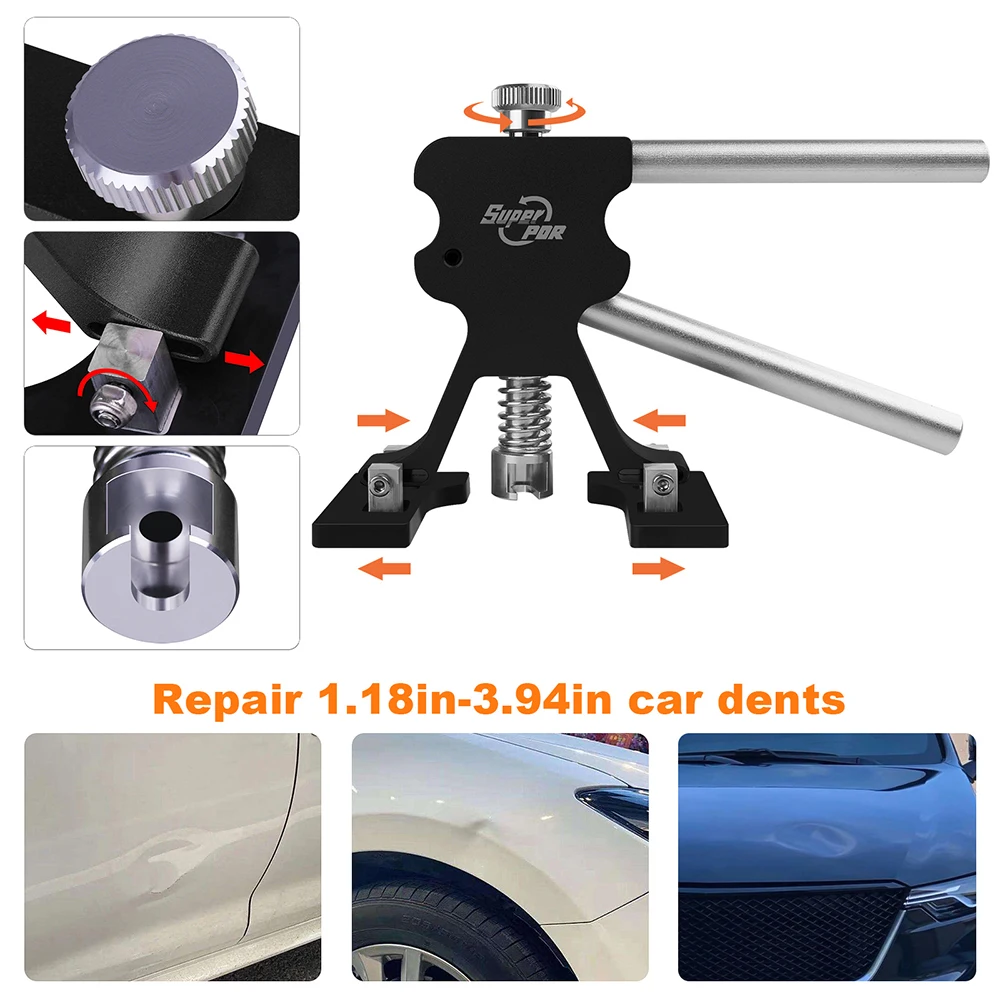 Super PDR

Repair 1.18in-3.94in car dents