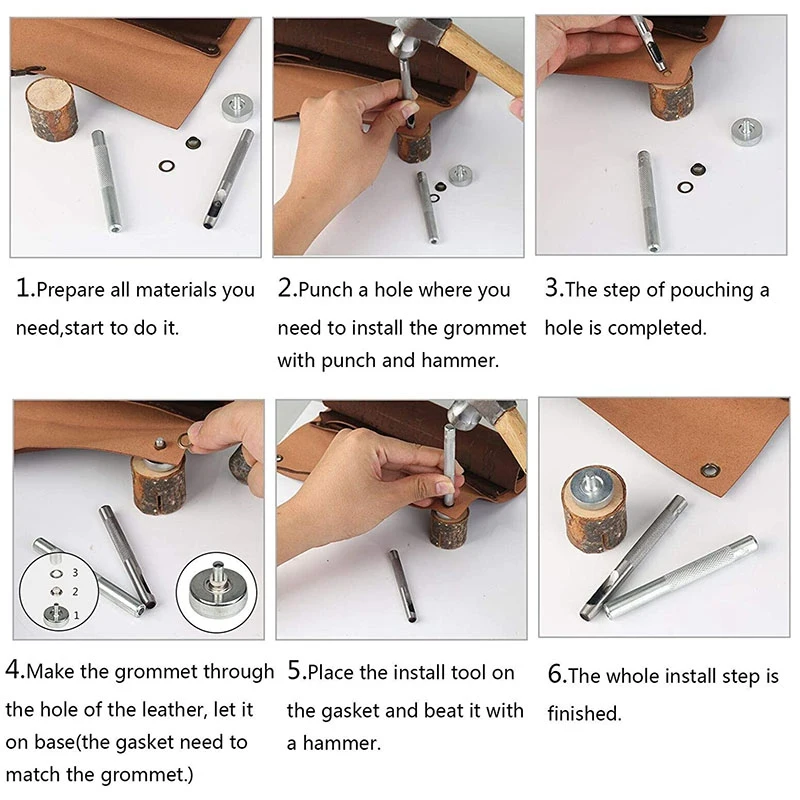 1.Prepare all materials you need,start to do it.

2.Punch a hole where you need to install the grommet with punch and hammer.

3.The step of pouching a hole is completed.

3
2
1

4.Make the grommet through the hole of the leather, let it on base(the gasket need to match the grommet.)

5.Place the install tool on the gasket and beat it with a hammer.

6.The whole install step is finished.