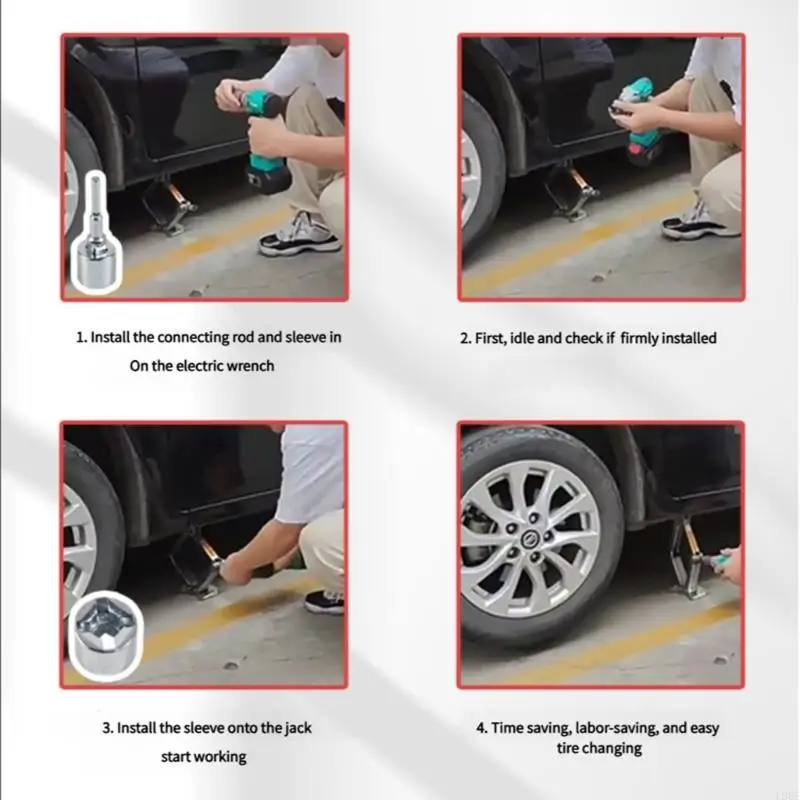 1. Install the connecting rod and sleeve in On the electric wrench

2. First, idle and check if firmly installed

3. Install the sleeve onto the jack start working

4. Time saving, labor-saving, and easy tire changing