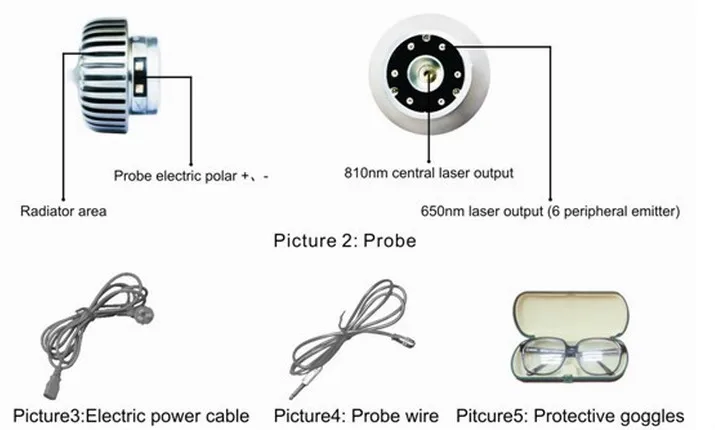 Probe electric polar +、-

Radiator area

810nm central laser output

650nm laser output (6 peripheral emitter)

Picture 2: Probe

Picture3:Electric power cable

Picture4: Probe wire

Pitcure5: Protective goggles