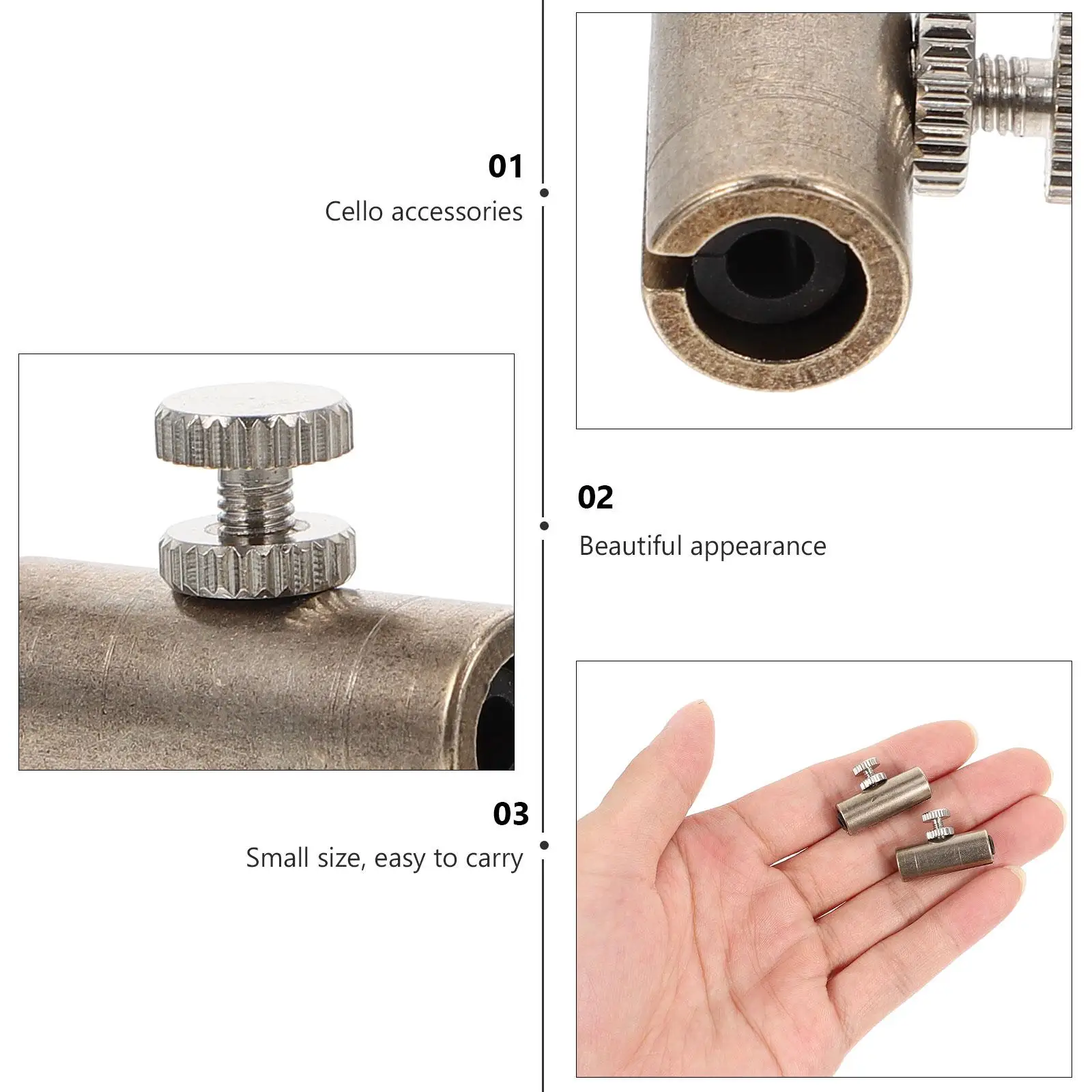 01
Cello accessories

02
Beautiful appearance

03
Small size, easy to carry