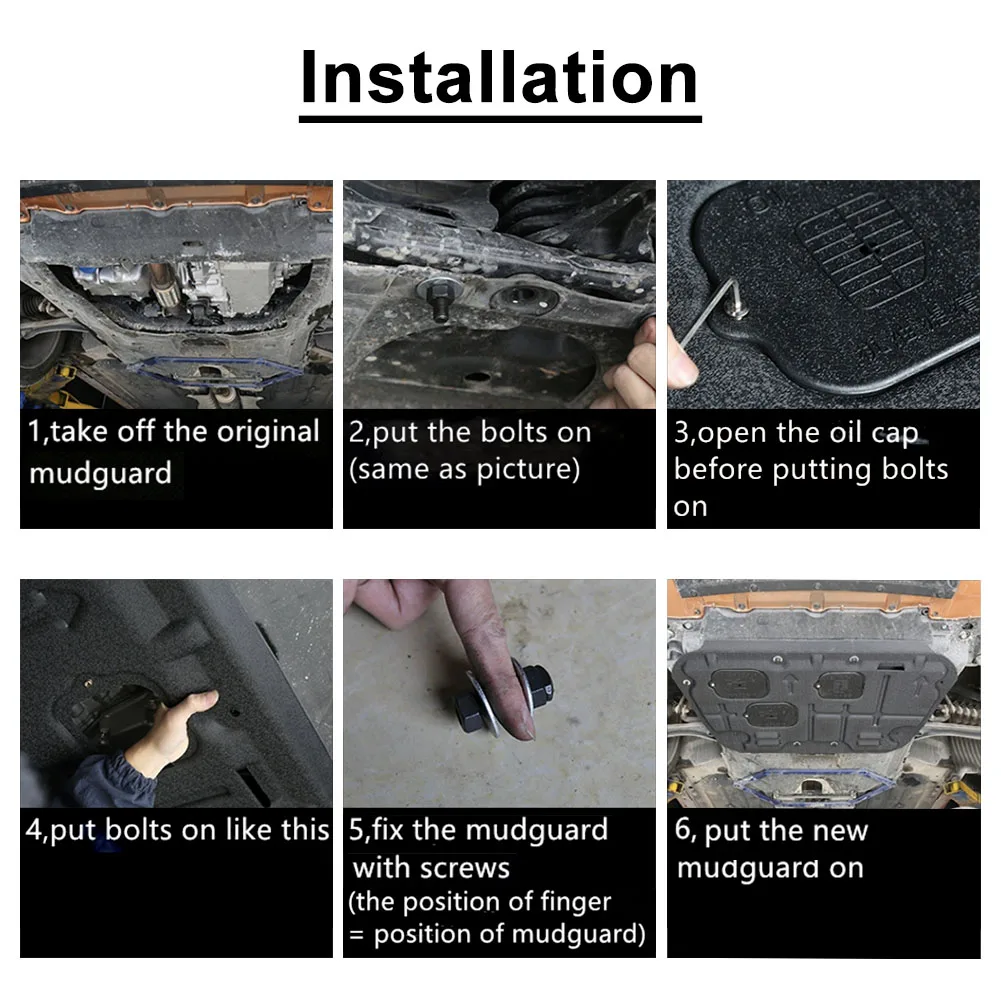 Installation

1,take off the original mudguard

2,put the bolts on (same as picture)

3,open the oil cap before putting bolts on

4,put bolts on like this

5,fix the mudguard with screws
(the position of finger = position of mudguard)

6, put the new mudguard on