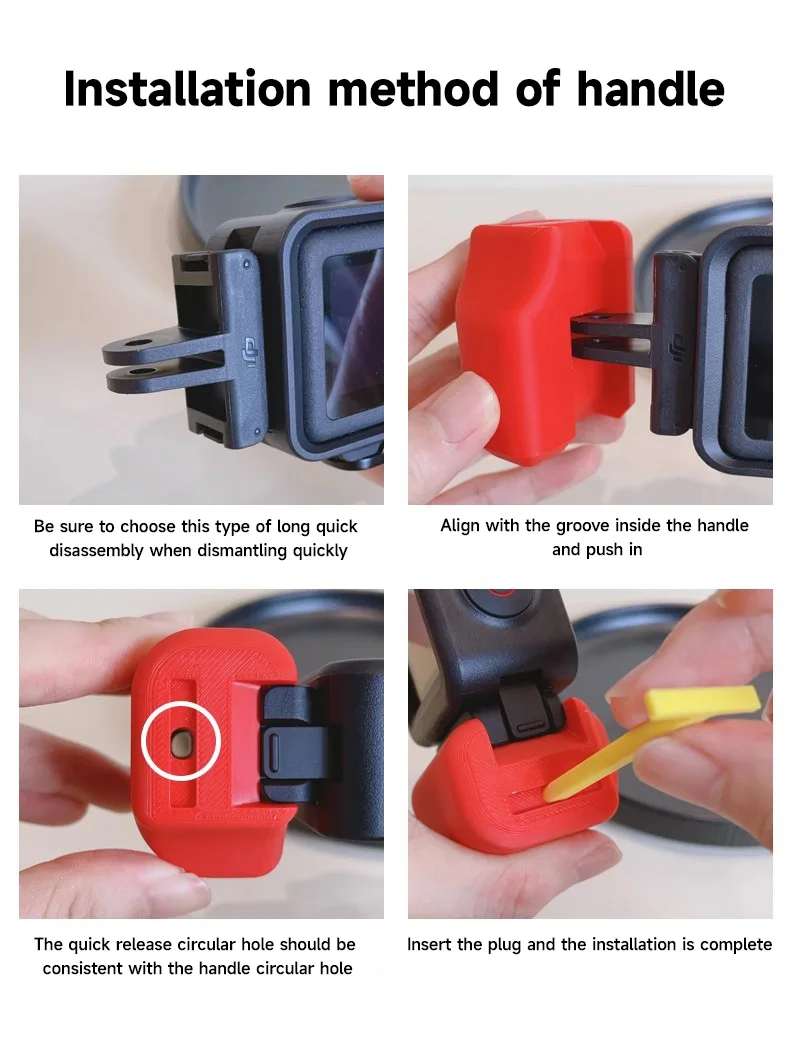 Installation method of handle

Be sure to choose this type of long quick disassembly when dismantling quickly

Align with the groove inside the handle and push in

The quick release circular hole should be consistent with the handle circular hole

Insert the plug and the installation is complete