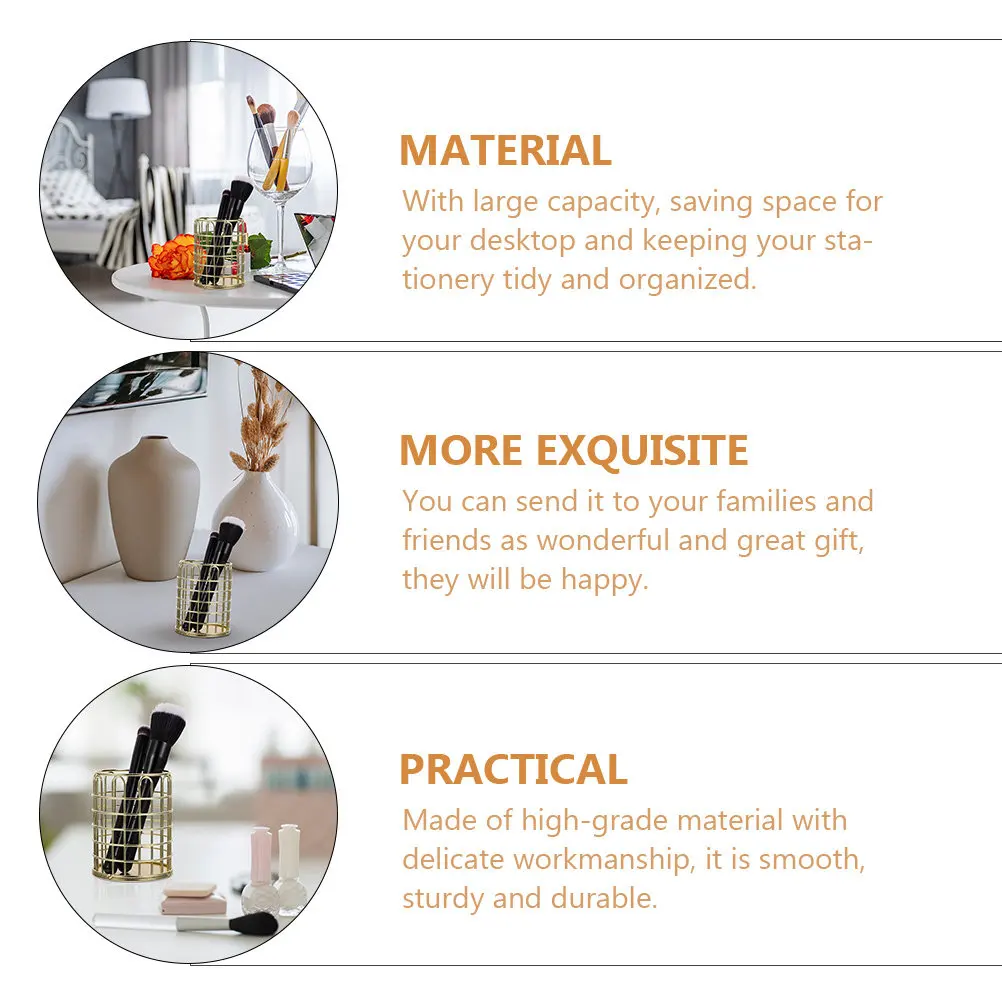 MATERIAL
With large capacity, saving space for your desktop and keeping your stationery tidy and organized.

MORE EXQUISITE
You can send it to your families and friends as wonderful and great gift, they will be happy.

PRACTICAL
Made of high-grade material with delicate workmanship, it is smooth, sturdy and durable.