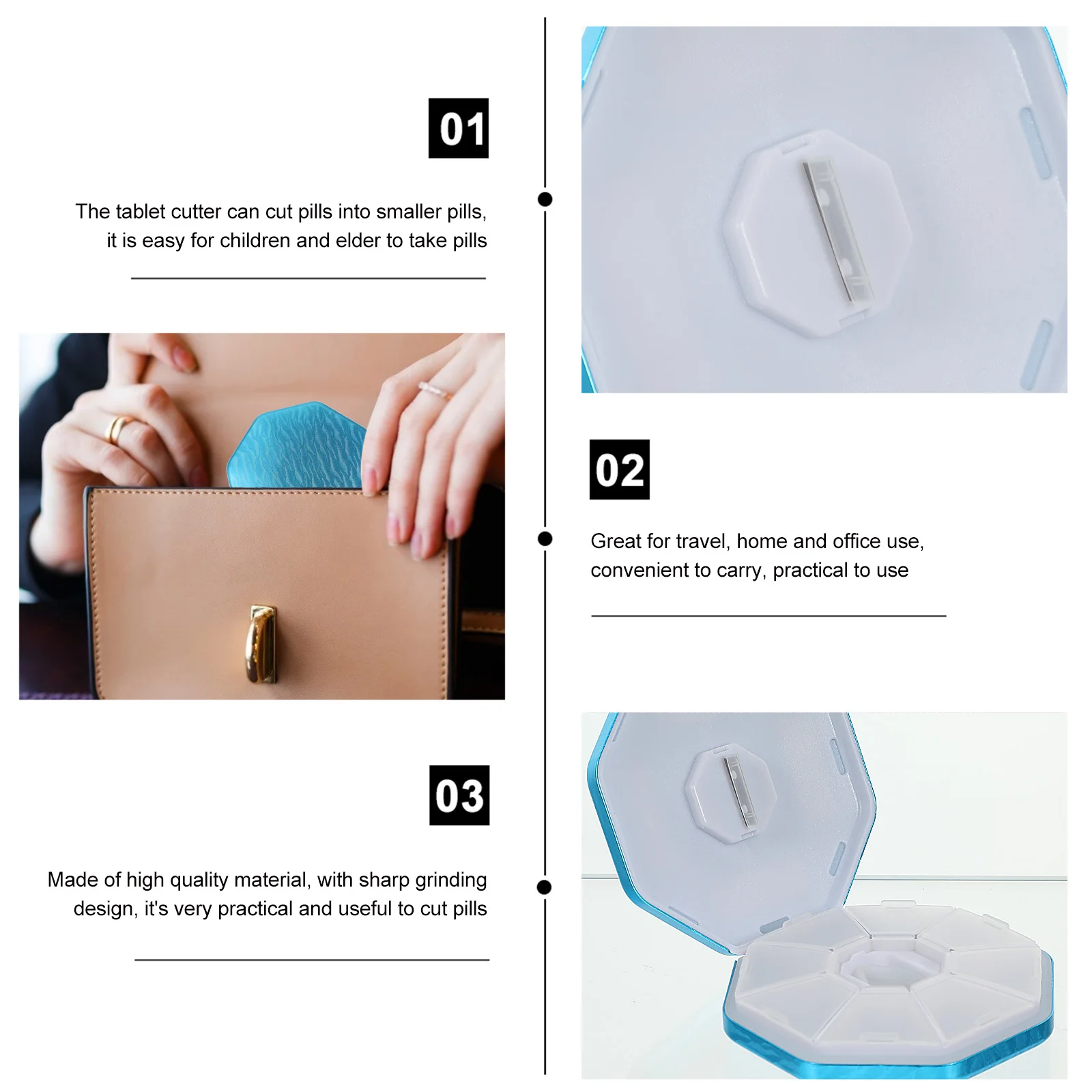 01

The tablet cutter can cut pills into smaller pills, it is easy for children and elder to take pills

02

Great for travel, home and office use, convenient to carry, practical to use

03

Made of high quality material, with sharp grinding design, it's very practical and useful to cut pills