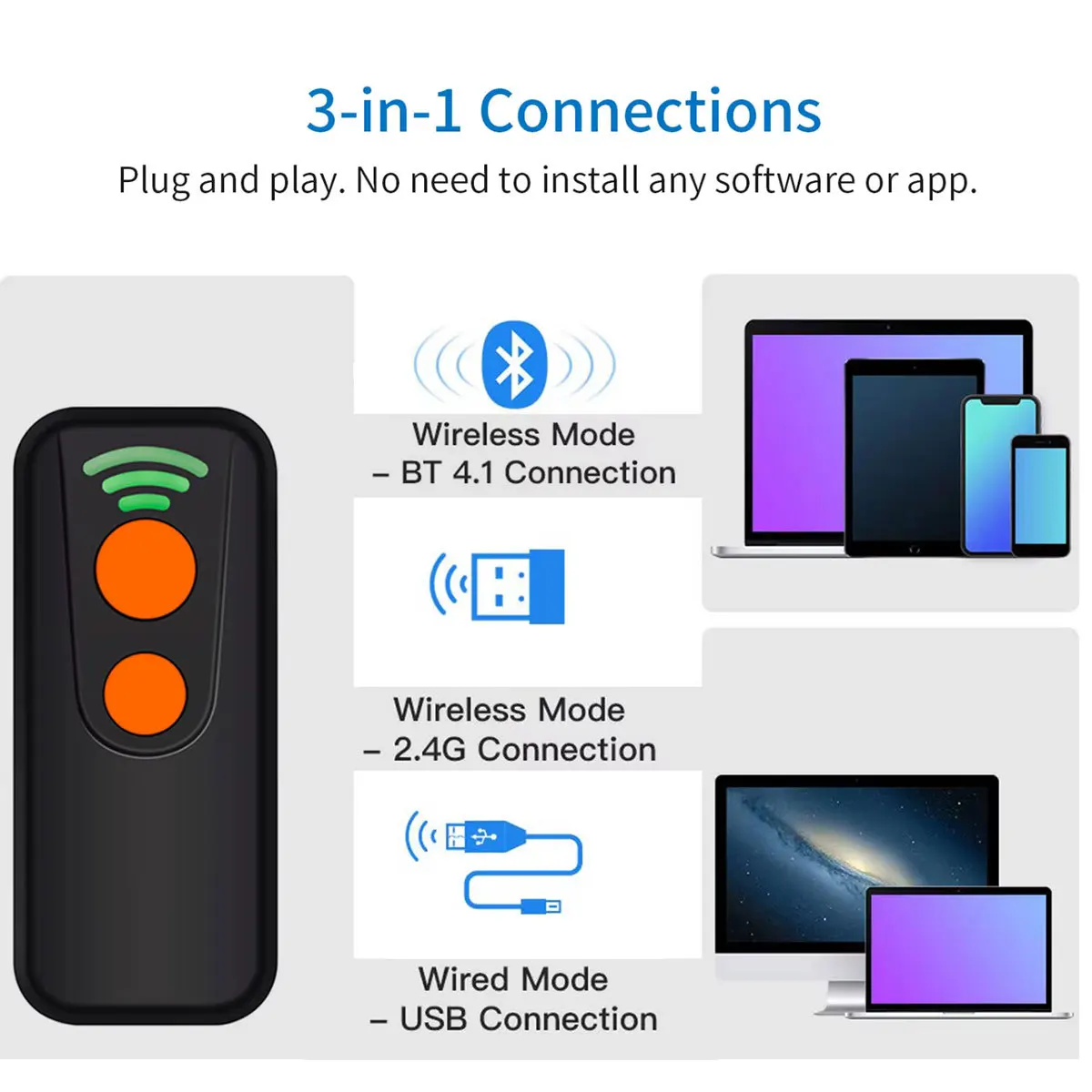 3-in-1 Connections

Plug and play. No need to install any software or app.

Wireless Mode
– BT 4.1 Connection

Wireless Mode
– 2.4G Connection

Wired Mode
– USB Connection